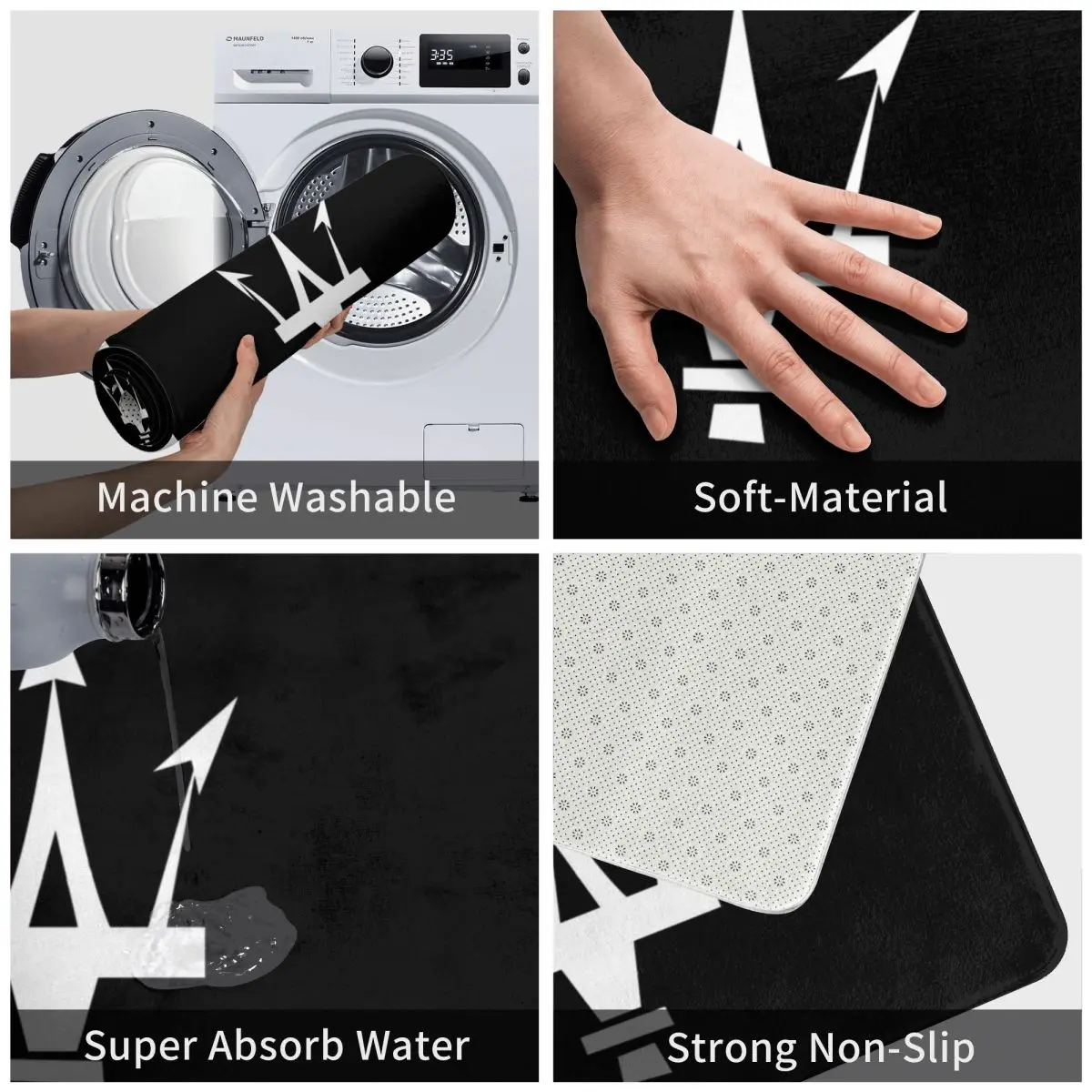 MAUNFELD

3:35

Machine Washable

Soft-Material

Super Absorb Water

Strong Non-Slip