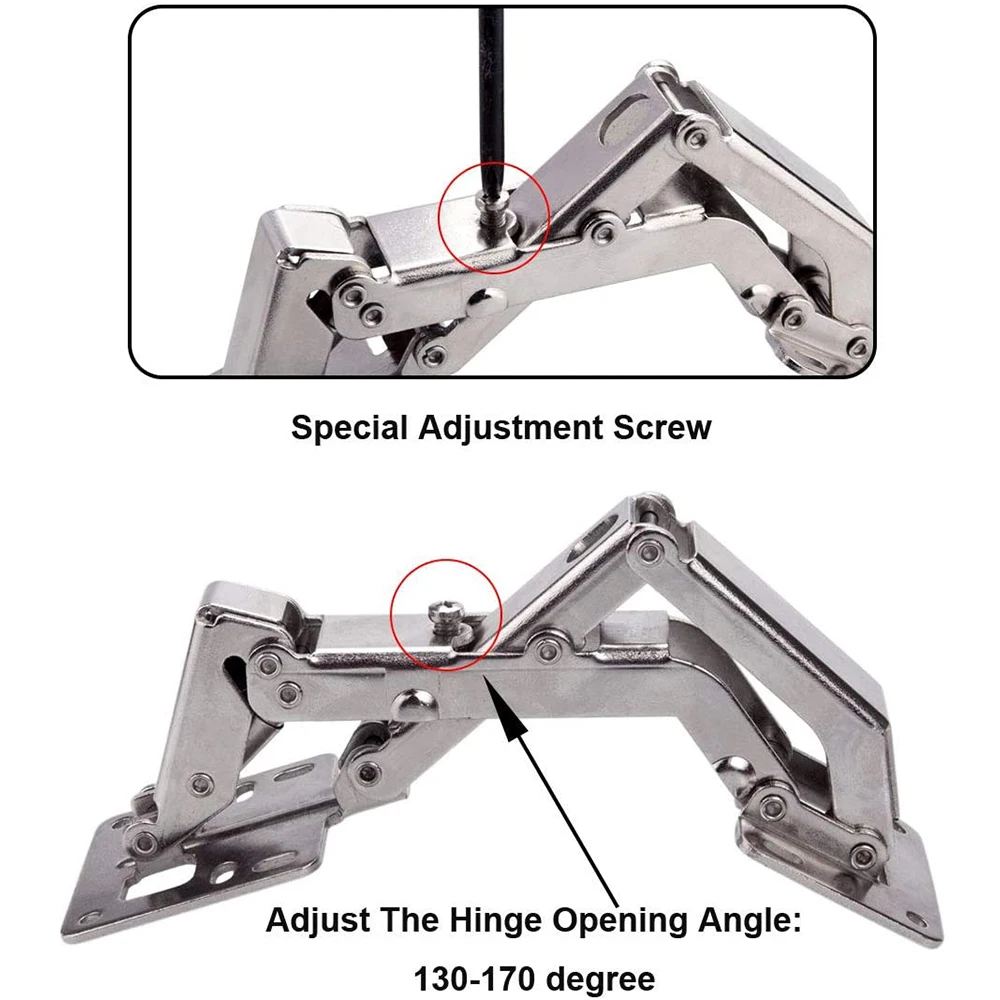 Special Adjustment Screw

Adjust The Hinge Opening Angle:

130-170 degree