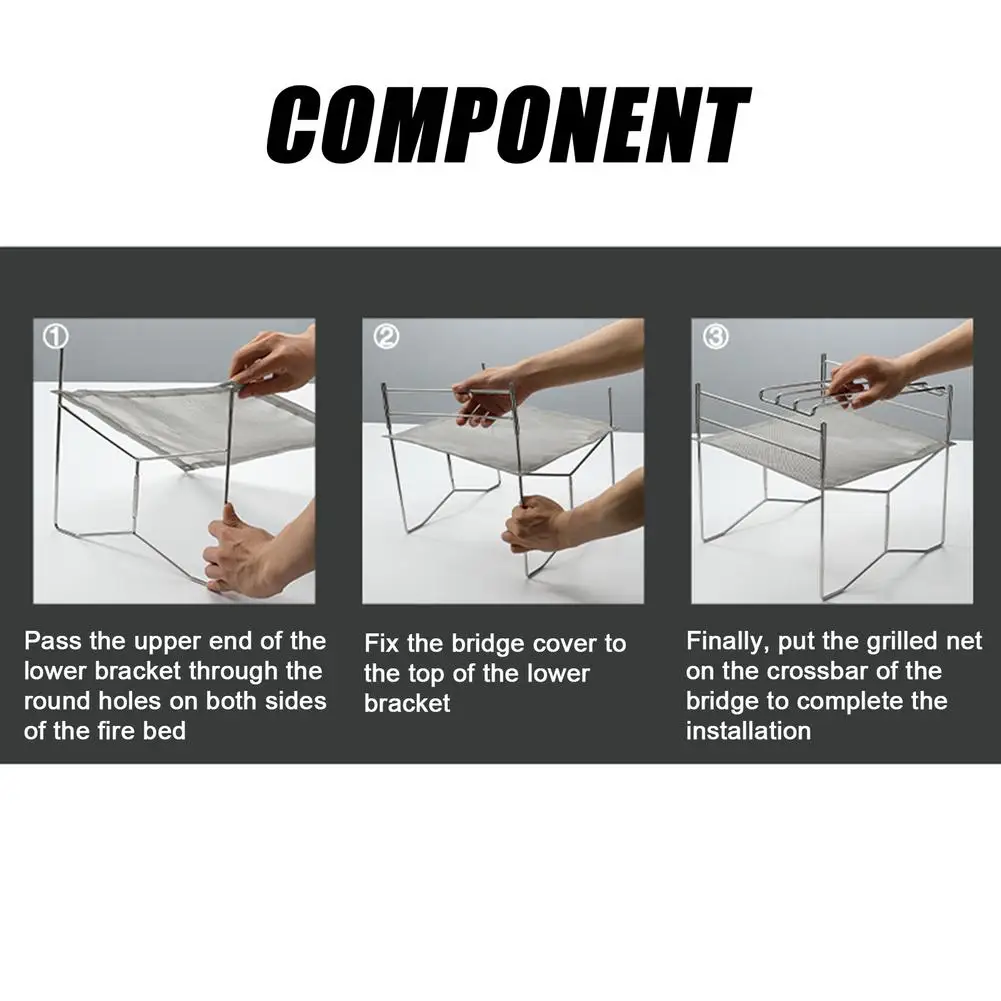 COMPONENT

①

Pass the upper end of the lower bracket through the round holes on both sides of the fire bed

②

Fix the bridge cover to the top of the lower bracket

③

Finally, put the grilled net on the crossbar of the bridge to complete the installation