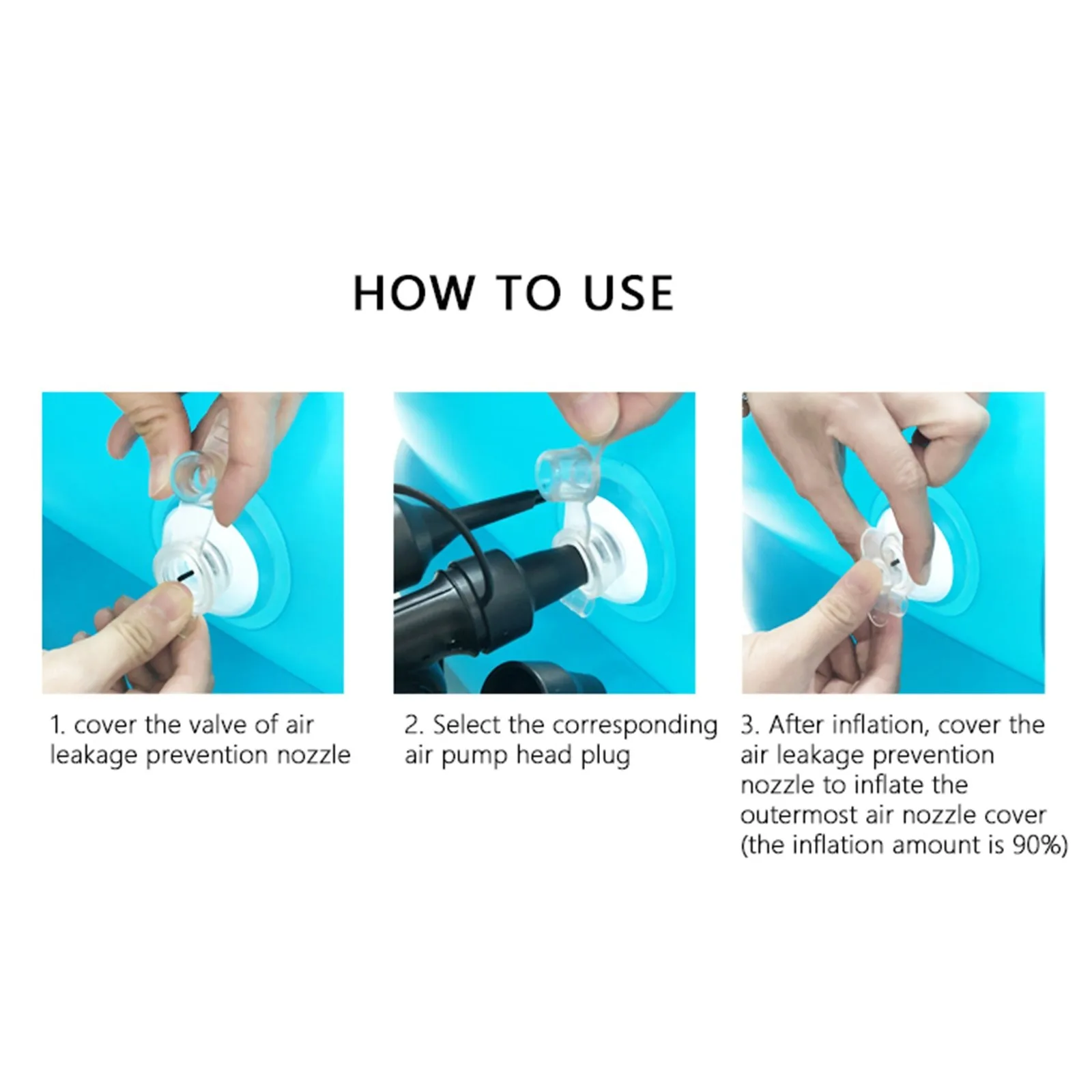 HOW TO USE

1. cover the valve of air leakage prevention nozzle

2. Select the corresponding air pump head plug

3. After inflation, cover the air leakage prevention nozzle to inflate the outermost air nozzle cover (the inflation amount is 90%)