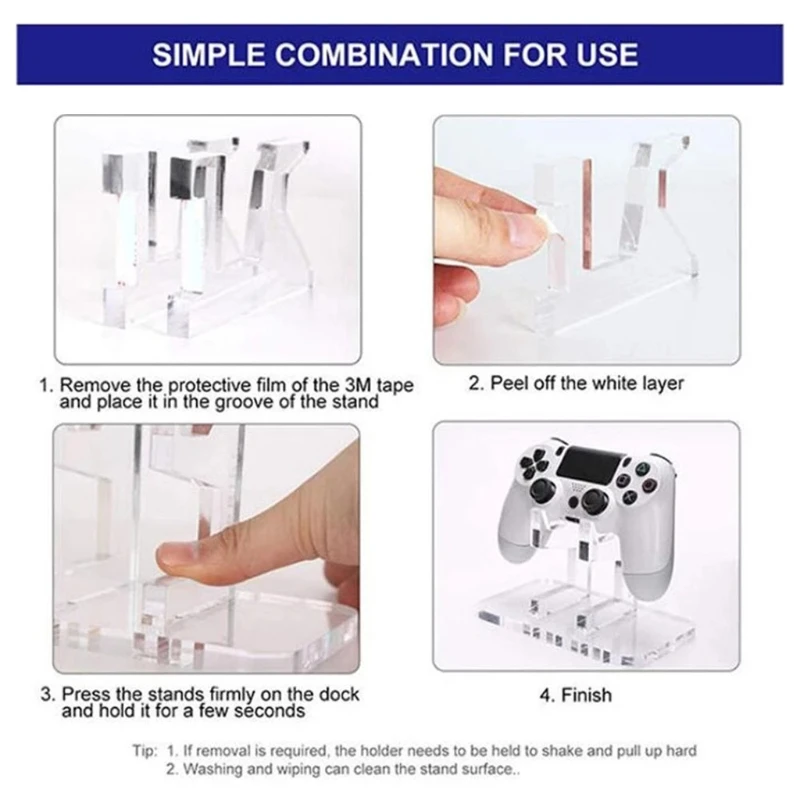 SIMPLE COMBINATION FOR USE

1. Remove the protective film of the 3M tape and place it in the groove of the stand

2. Peel off the white layer

3. Press the stands firmly on the dock and hold it for a few seconds

4. Finish

Tip: 1. If removal is required, the holder needs to be held to shake and pull up hard
2. Washing and wiping can clean the stand surface..