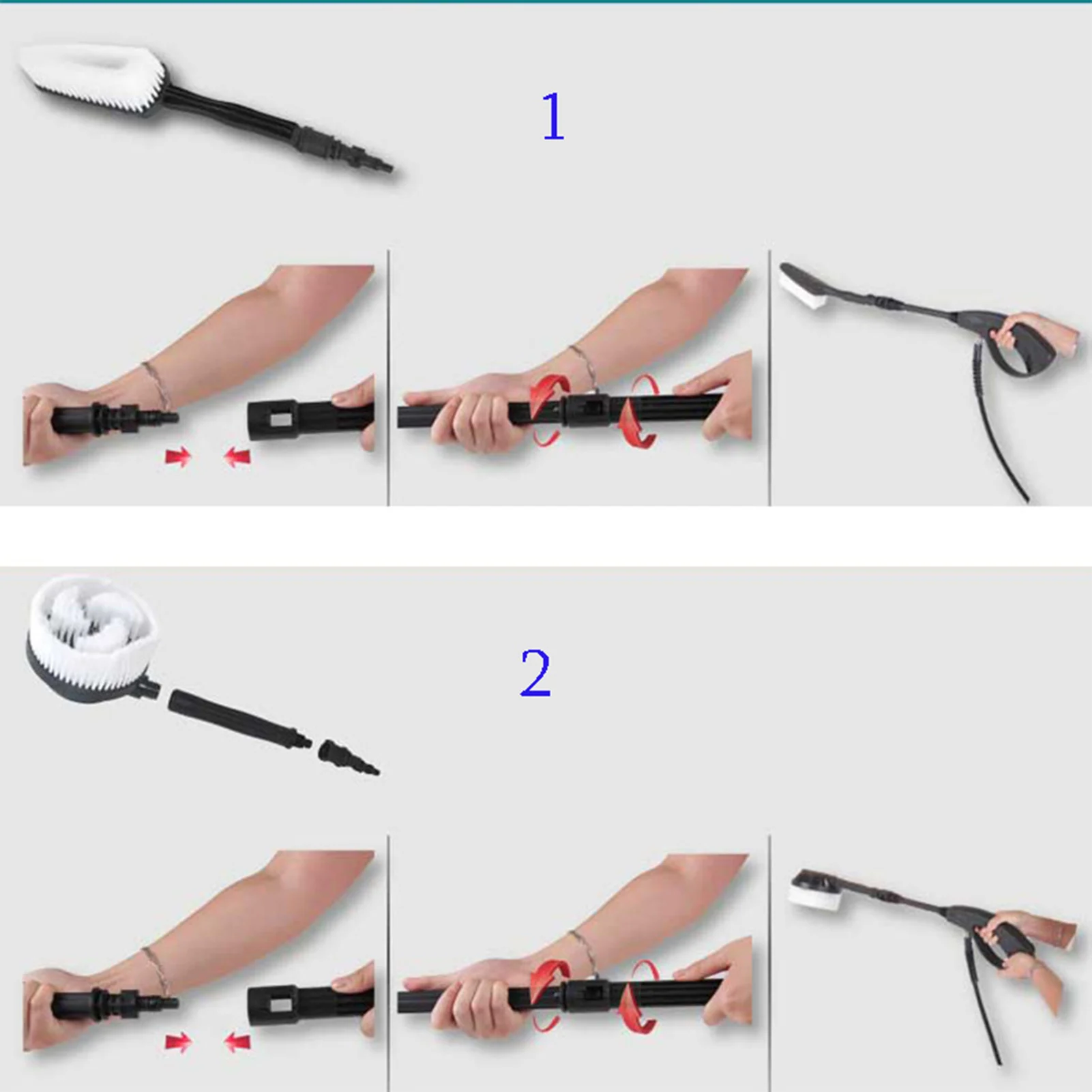 1

2