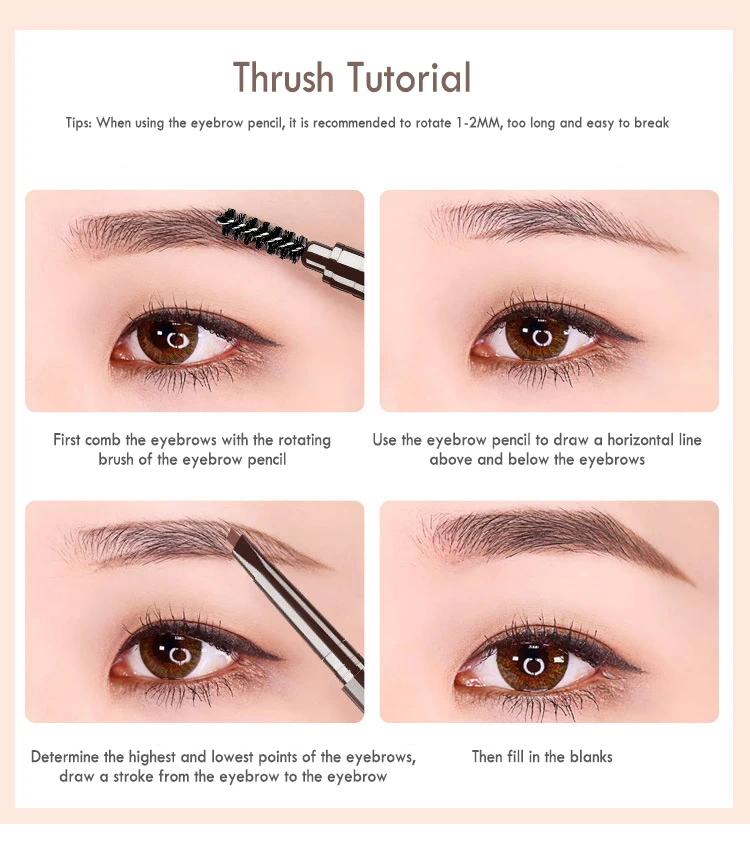 Thrush Tutorial

Tips: When using the eyebrow pencil, it is recommended to rotate 1-2MM, too long and easy to break

First comb the eyebrows with the rotating brush of the eyebrow pencil

Use the eyebrow pencil to draw a horizontal line above and below the eyebrows

Determine the highest and lowest points of the eyebrows, draw a stroke from the eyebrow to the eyebrow

Then fill in the blanks