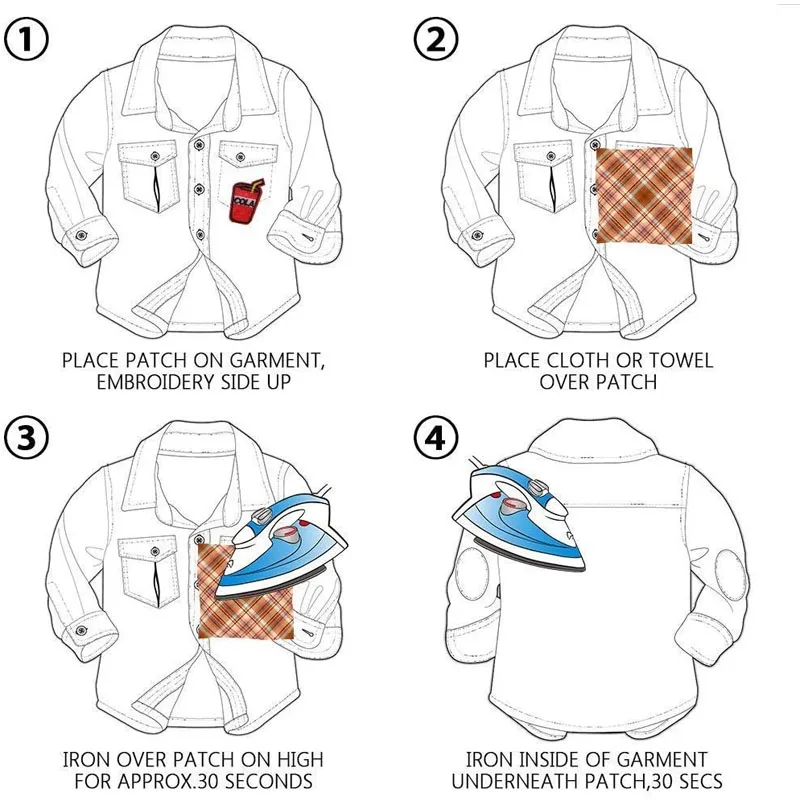 ①
COLA
PLACE PATCH ON GARMENT, EMBROIDERY SIDE UP

②
PLACE CLOTH OR TOWEL OVER PATCH

③
IRON OVER PATCH ON HIGH FOR APPROX.30 SECONDS

④
IRON INSIDE OF GARMENT UNDERNEATH PATCH,30 SECS