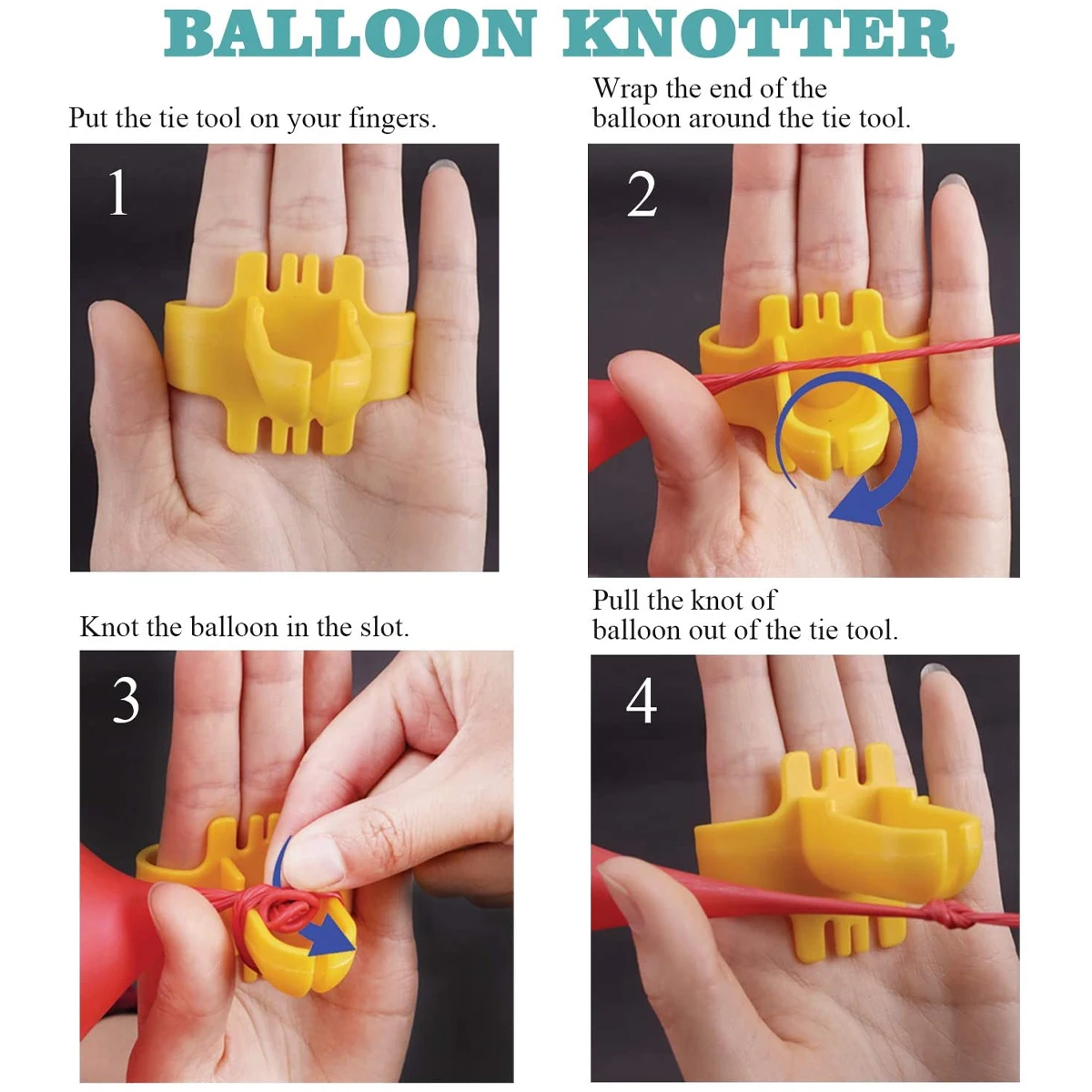 BALLOON KNOTTER

Put the tie tool on your fingers.

1

Wrap the end of the balloon around the tie tool.

2

Knot the balloon in the slot.

3

Pull the knot of balloon out of the tie tool.

4