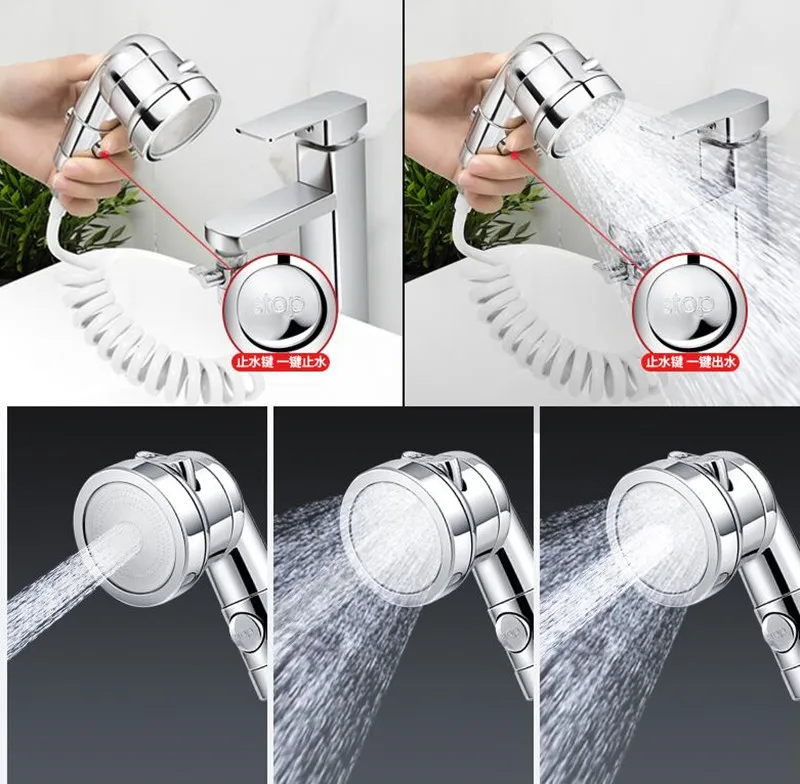 stop
止水键 一键止水

stop
止水键 一键出水