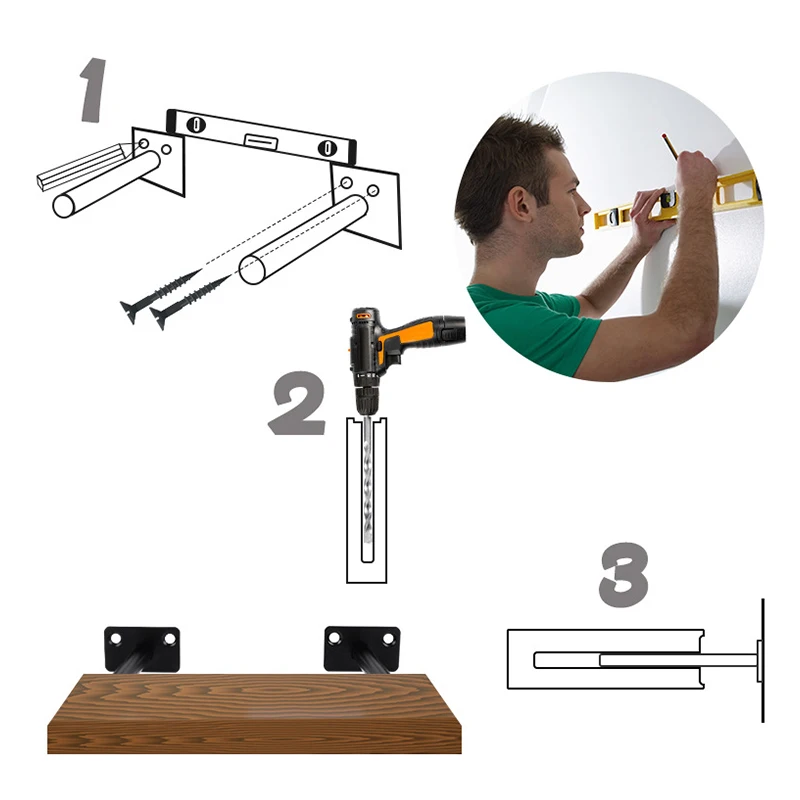 1

2

3