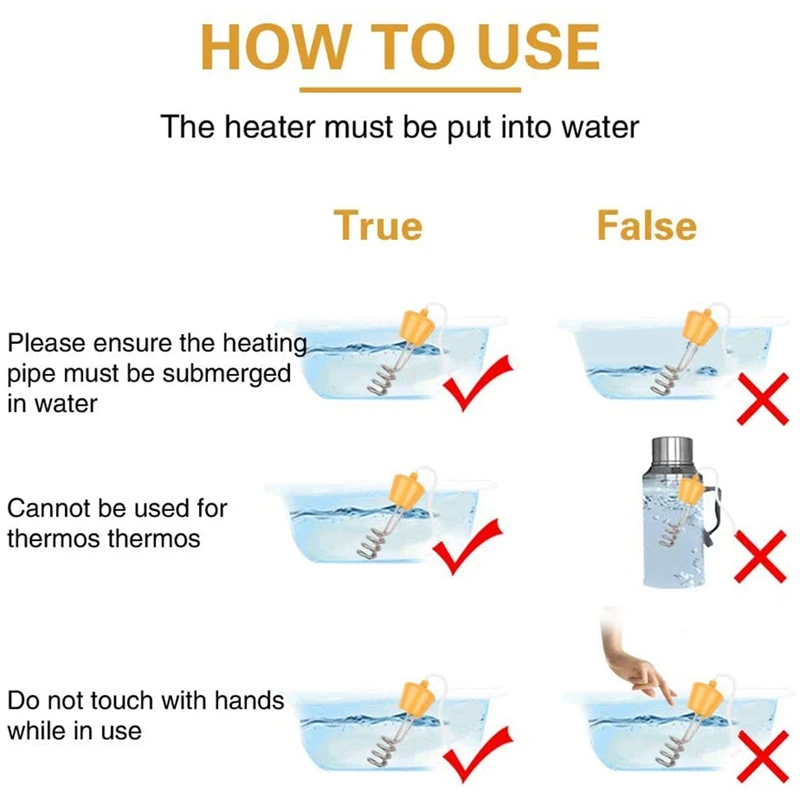 HOW TO USE

The heater must be put into water

True

False

Please ensure the heating pipe must be submerged in water

Cannot be used for thermos thermos

Do not touch with hands while in use