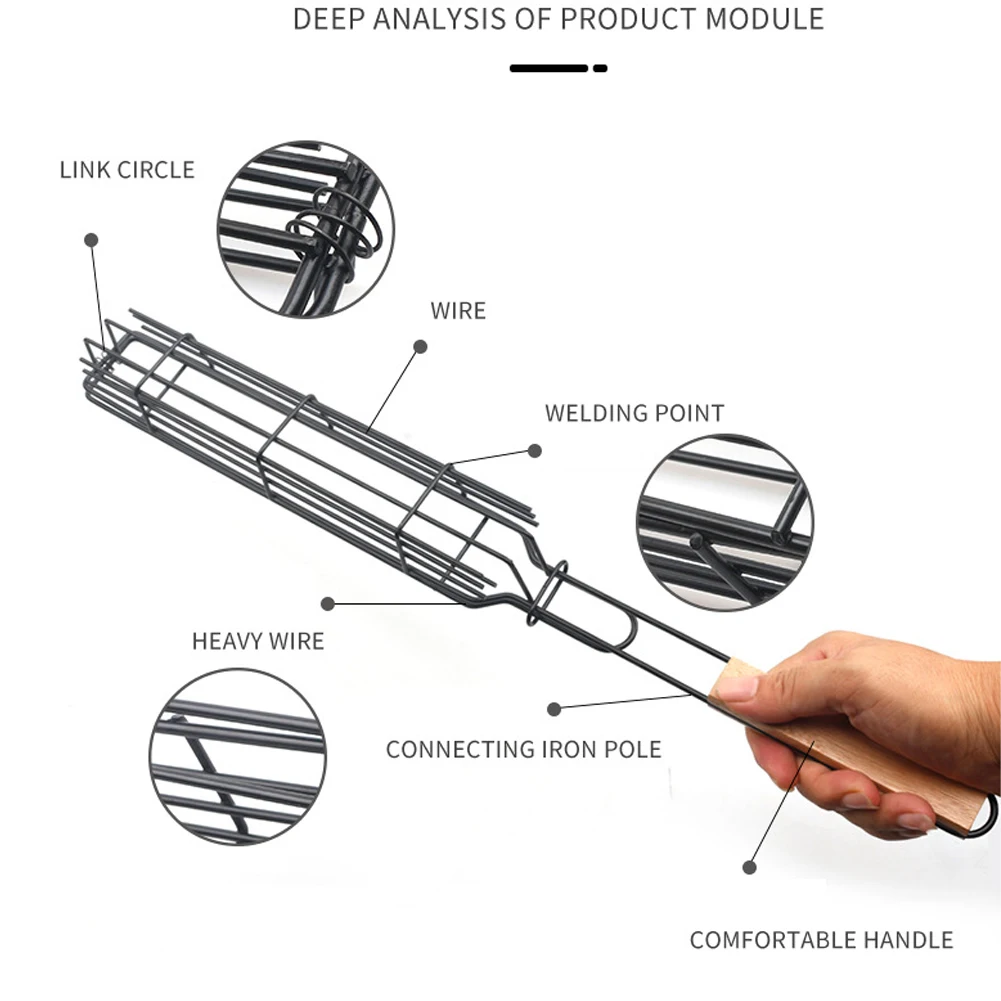 DEEP ANALYSIS OF PRODUCT MODULE

LINK CIRCLE

WIRE

WELDING POINT

HEAVY WIRE

CONNECTING IRON POLE

COMFORTABLE HANDLE