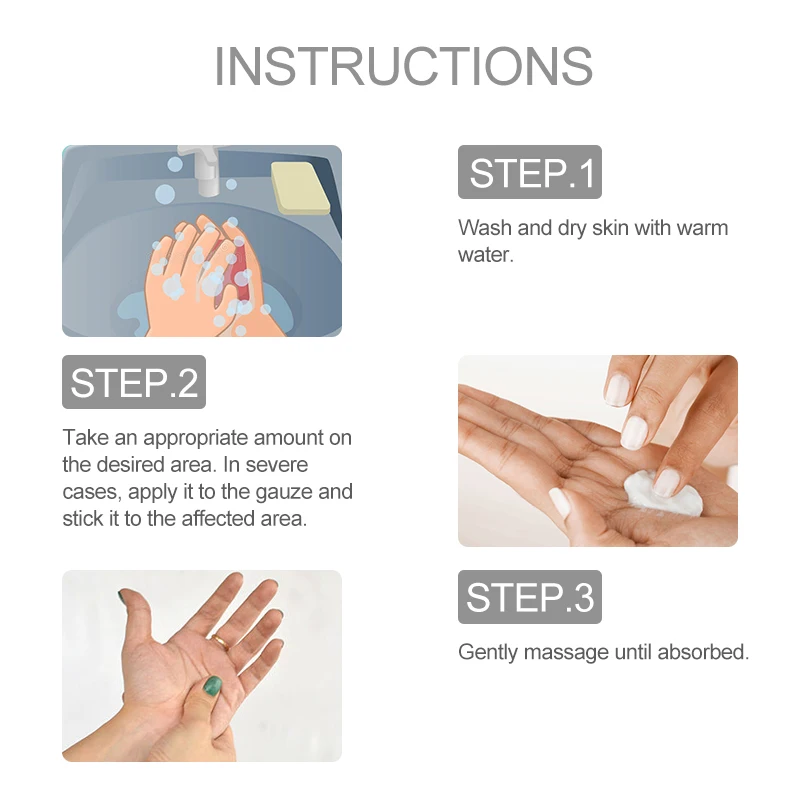 INSTRUCTIONS

STEP.1

Wash and dry skin with warm water.

STEP.2

Take an appropriate amount on the desired area. In severe cases, apply it to the gauze and stick it to the affected area.

STEP.3

Gently massage until absorbed.