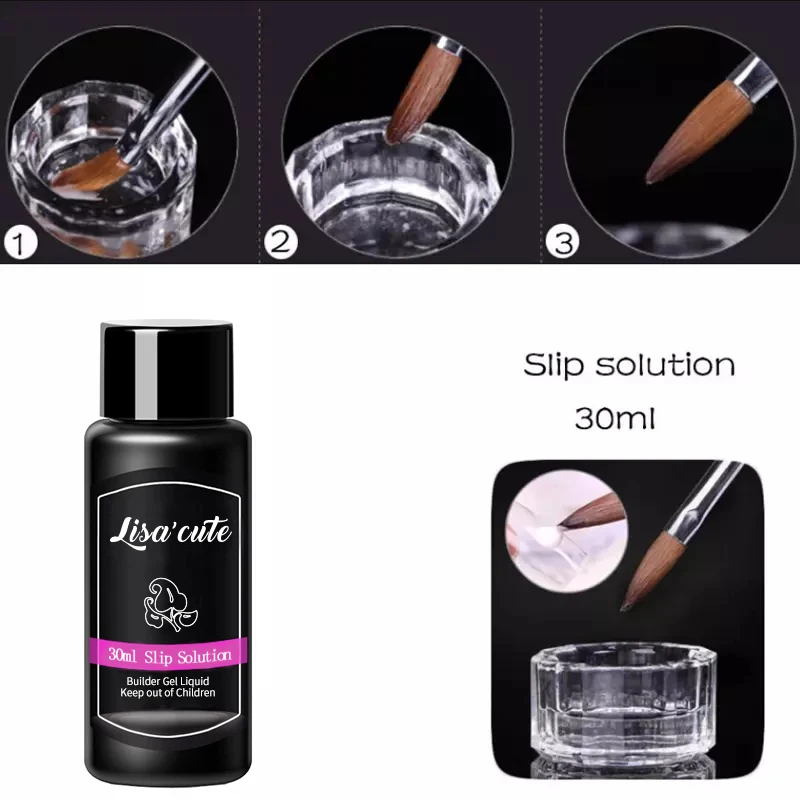 1

2

3

Lisa'cute

30ml Slip Solution

Builder Gel Liquid
Keep out of Children

Slip solution
30ml