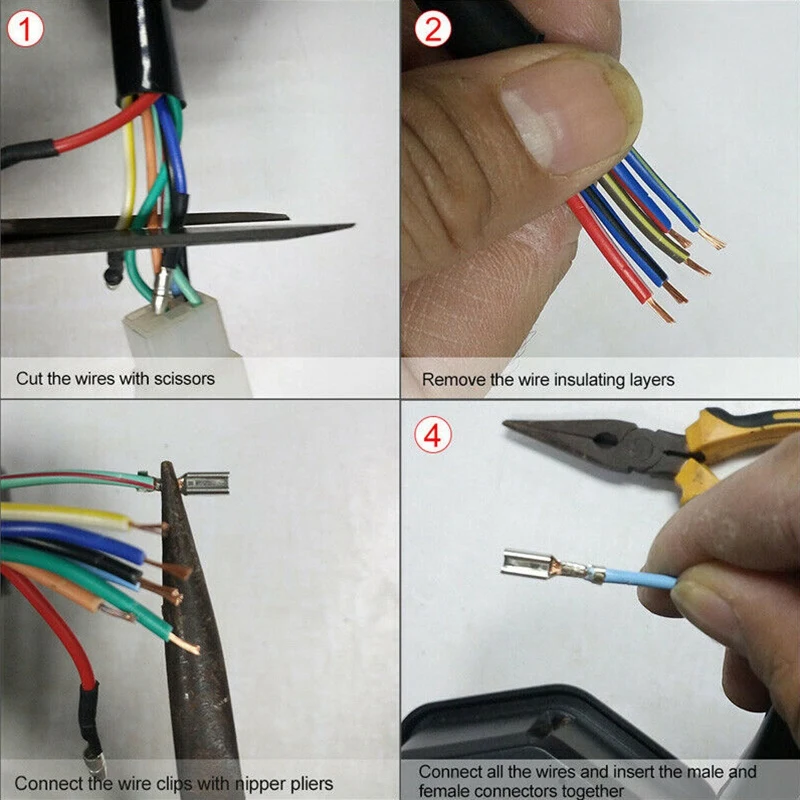 1

Cut the wires with scissors

2

Remove the wire insulating layers

Connect the wire clips with nipper pliers

4

Connect all the wires and insert the male and female connectors together