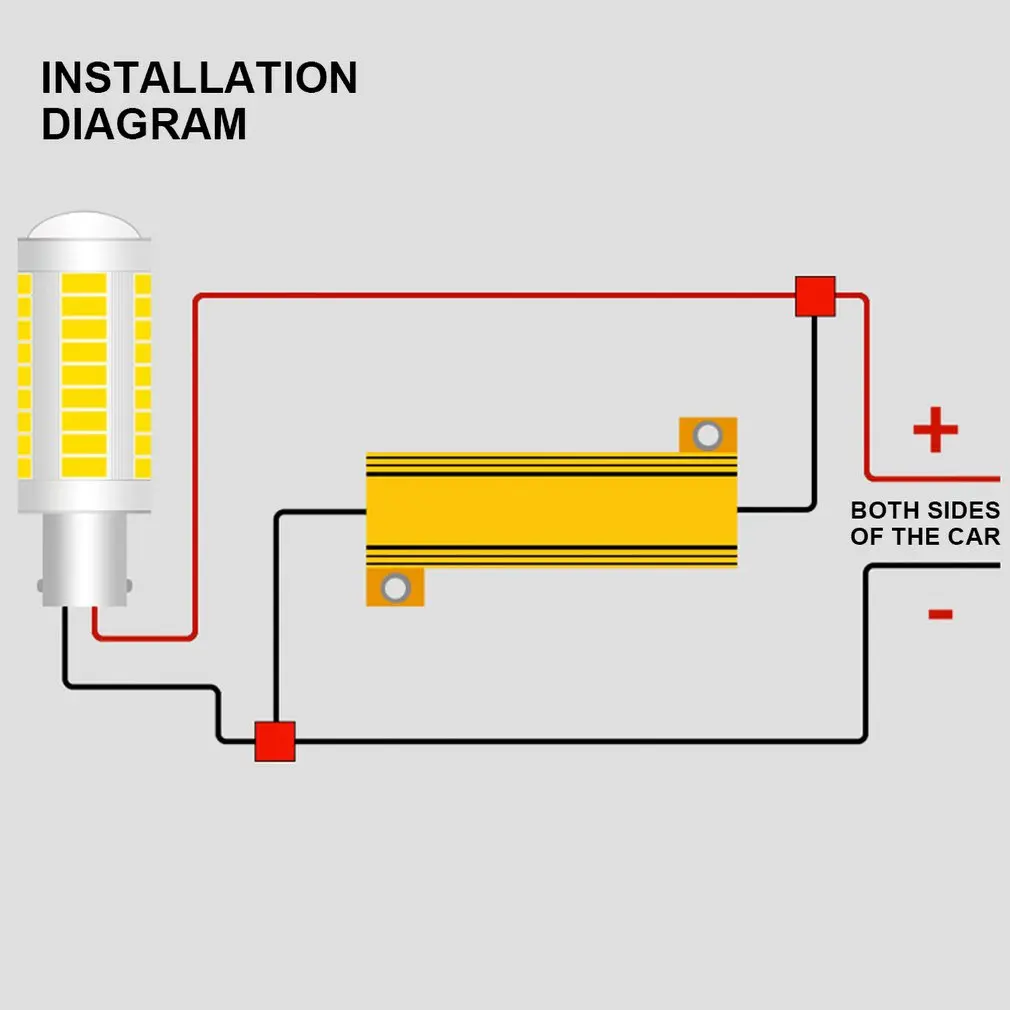 INSTALLATION DIAGRAM

+

BOTH SIDES OF THE CAR

-