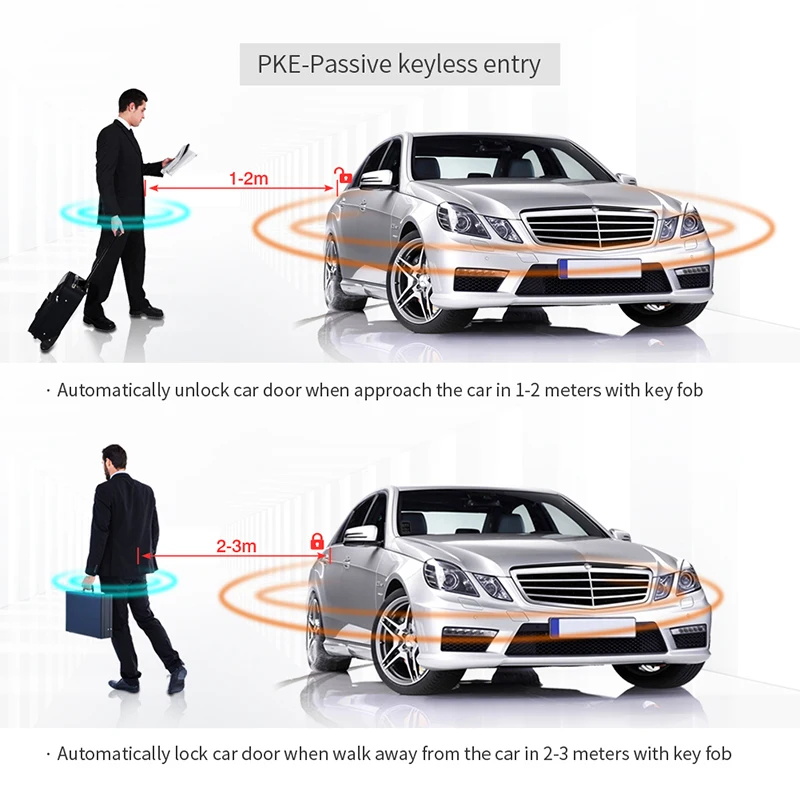 PKE-Passive keyless entry

1-2m

· Automatically unlock car door when approach the car in 1-2 meters with key fob

2-3m

· Automatically lock car door when walk away from the car in 2-3 meters with key fob