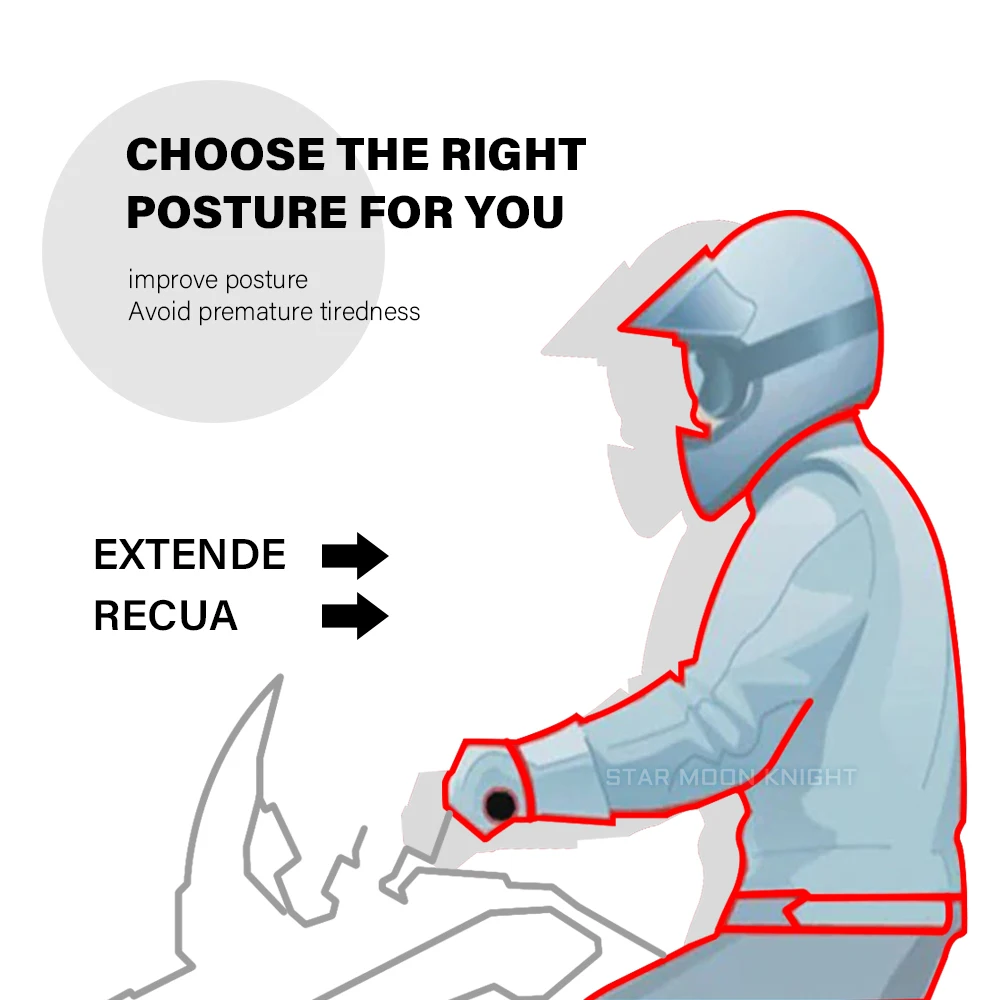 CHOOSE THE RIGHT POSTURE FOR YOU

improve posture
Avoid premature tiredness

EXTENDE
RECUA

STAR MOON KNIGHT