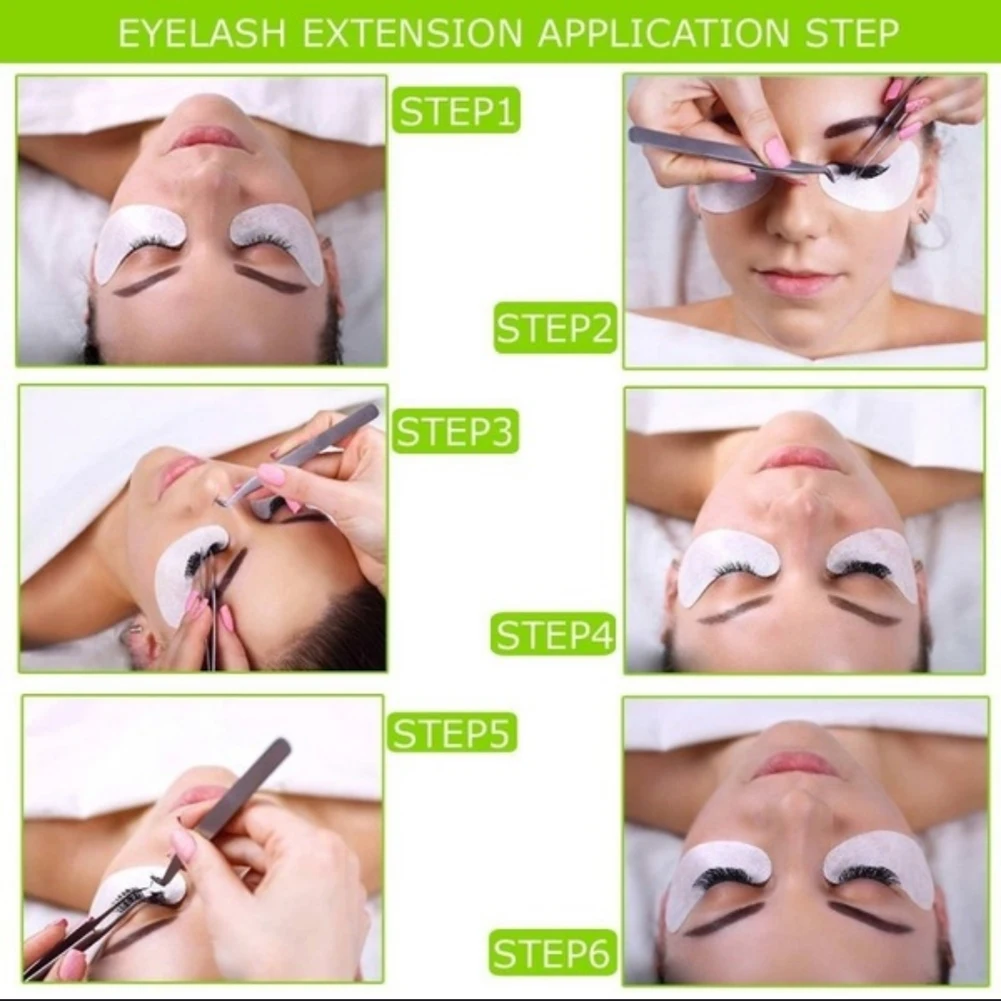 EYELASH EXTENSION APPLICATION STEP

STEP1

STEP2

STEP3

STEP4

STEP5

STEP6