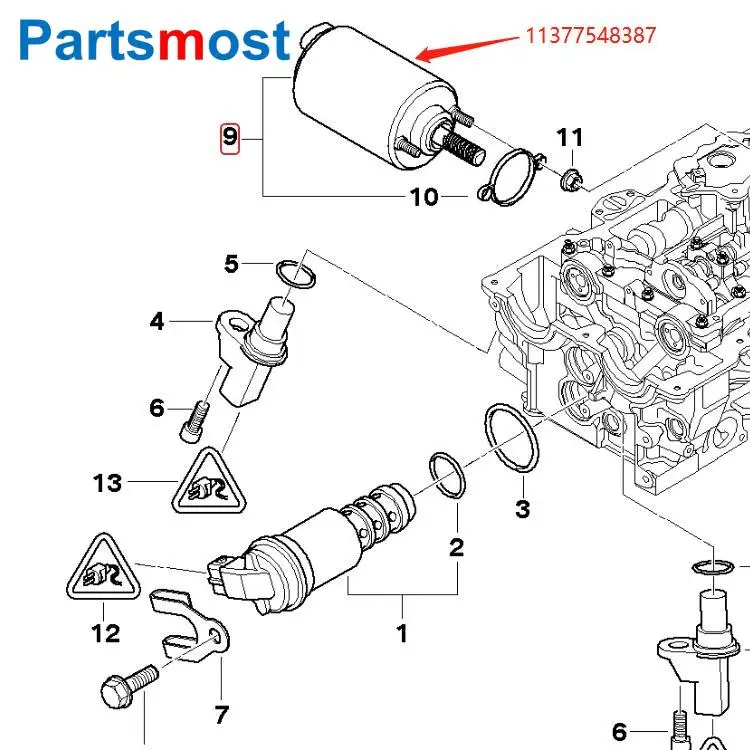 Partsmost

11377548387

9

11

10

5

4

6

13

3

2

12

1

7

6