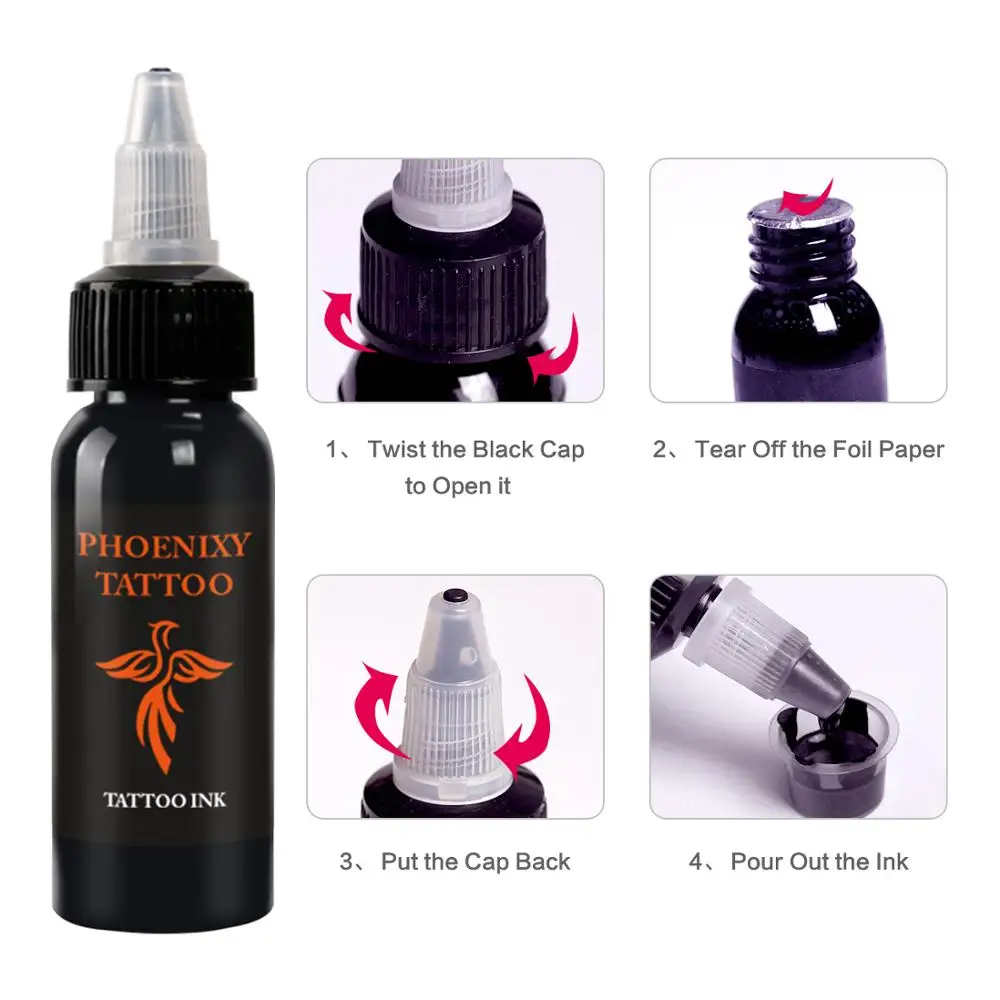 PHOENIXY TATTOO

TATTOO INK

1、 Twist the Black Cap to Open it

2、 Tear Off the Foil Paper

3、 Put the Cap Back

4、 Pour Out the Ink