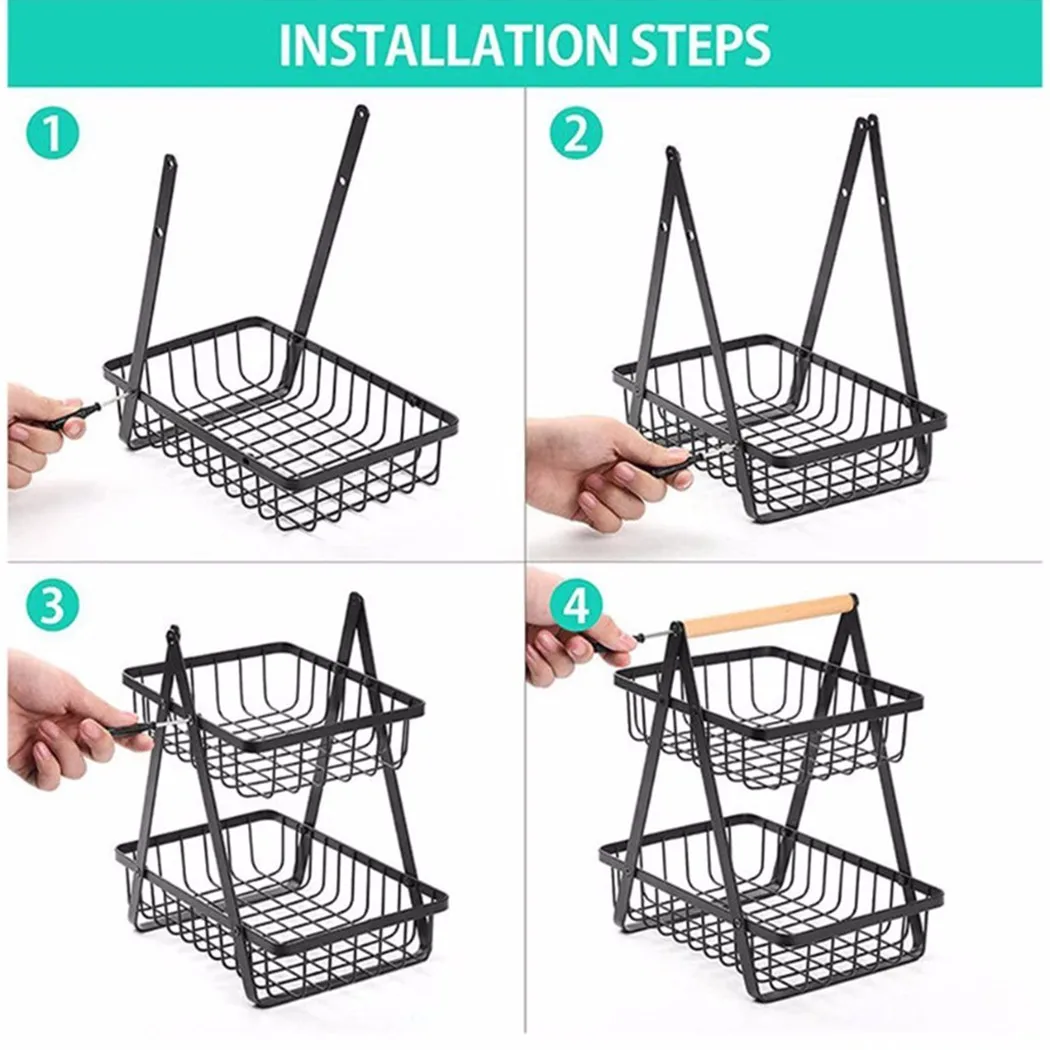 INSTALLATION STEPS

1

2

3

4