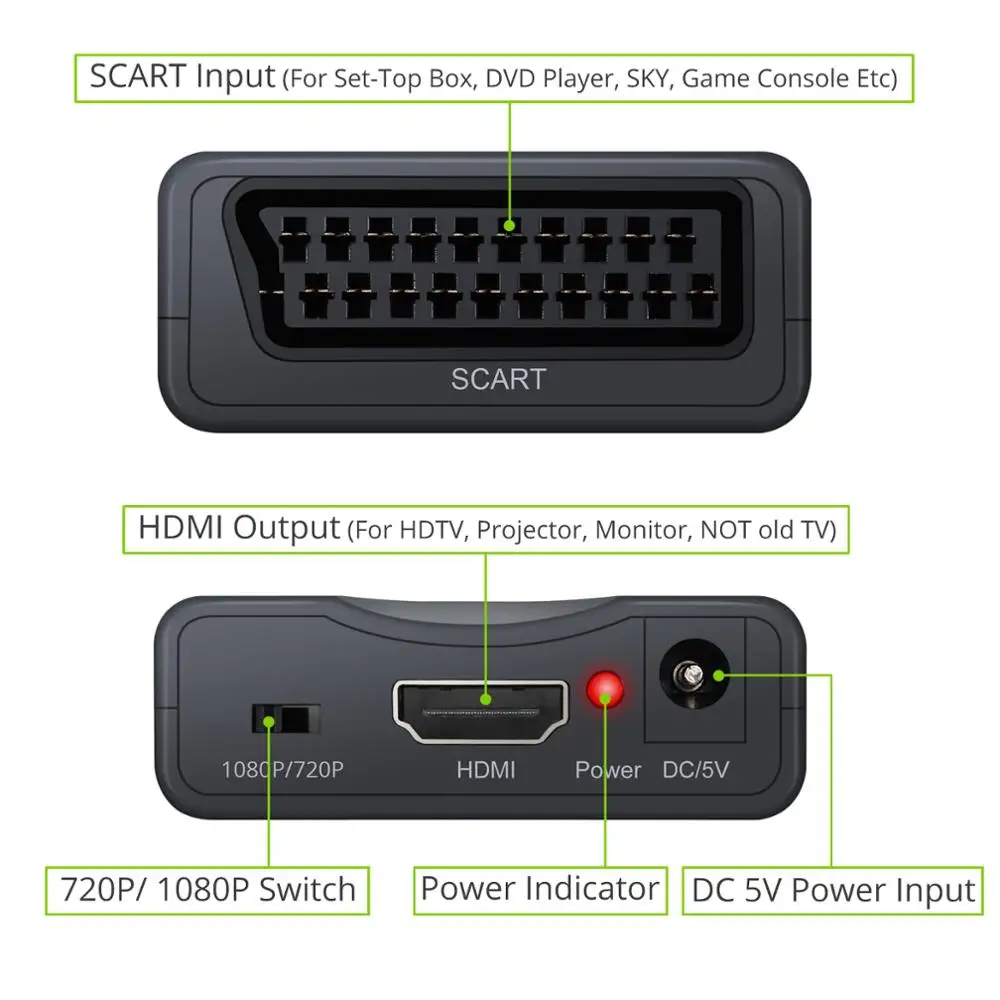 SCART Input (For Set-Top Box, DVD Player, SKY, Game Console Etc)

SCART

HDMI Output (For HDTV, Projector, Monitor, NOT old TV)

1080P/720P

HDMI

Power

DC/5V

720P/ 1080P Switch

Power Indicator

DC 5V Power Input