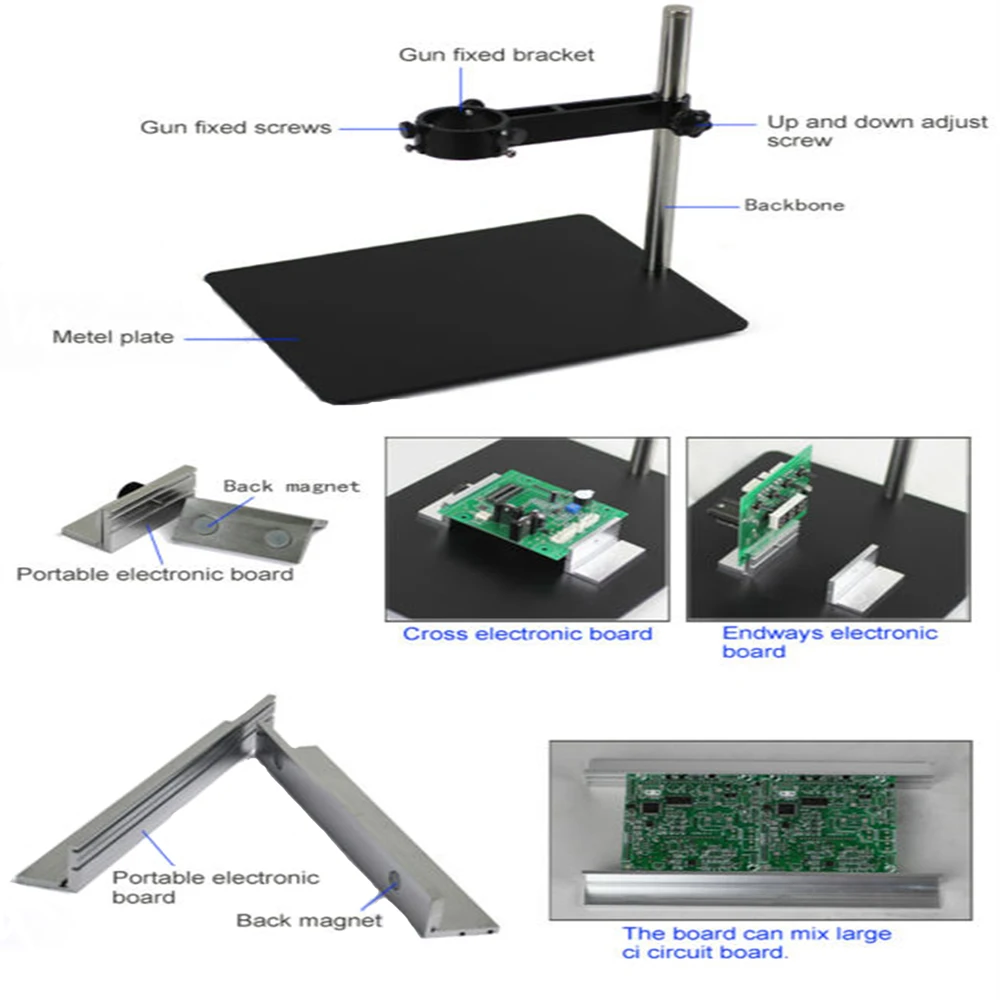 Gun fixed bracket

Gun fixed screws

Up and down adjust screw

Backbone

Metel plate

Back magnet

Portable electronic board

Cross electronic board

Endways electronic board

Portable electronic board

Back magnet

The board can mix large ci circuit board.