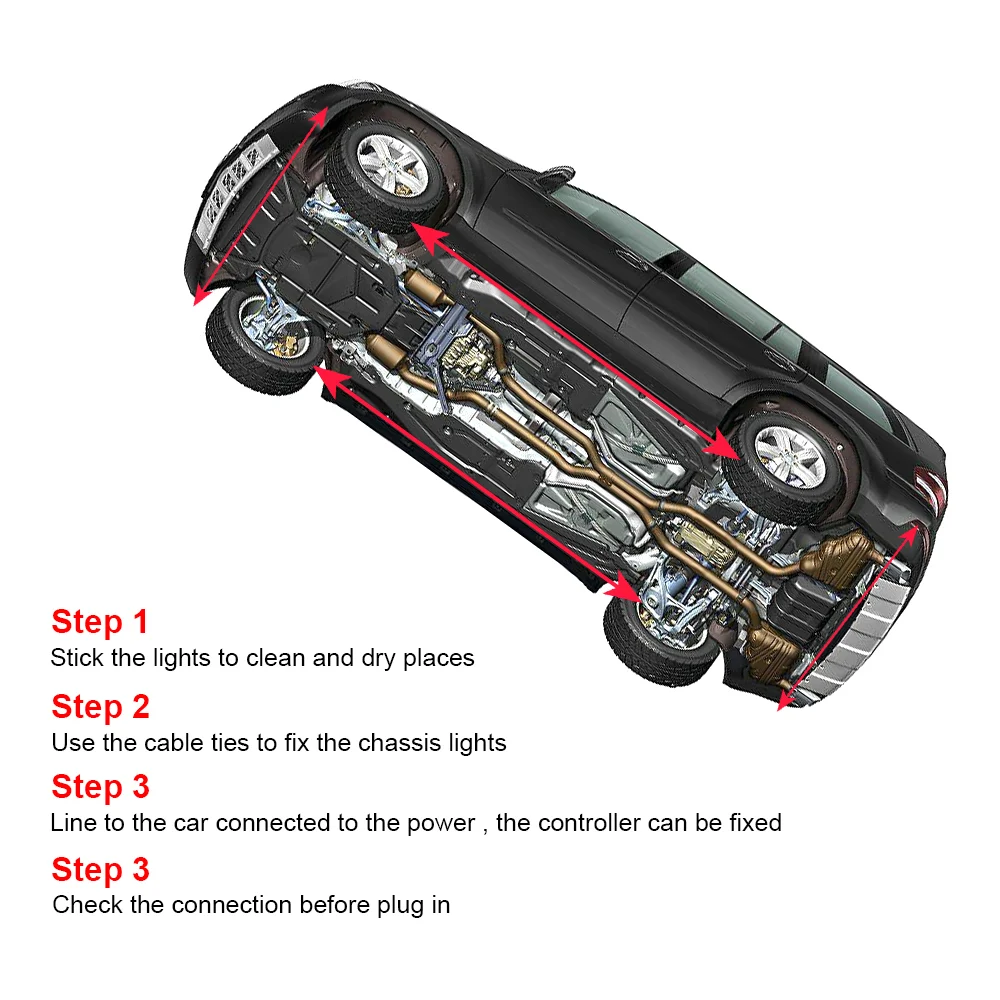 Step 1
Stick the lights to clean and dry places

Step 2
Use the cable ties to fix the chassis lights

Step 3
Line to the car connected to the power , the controller can be fixed

Step 3
Check the connection before plug in