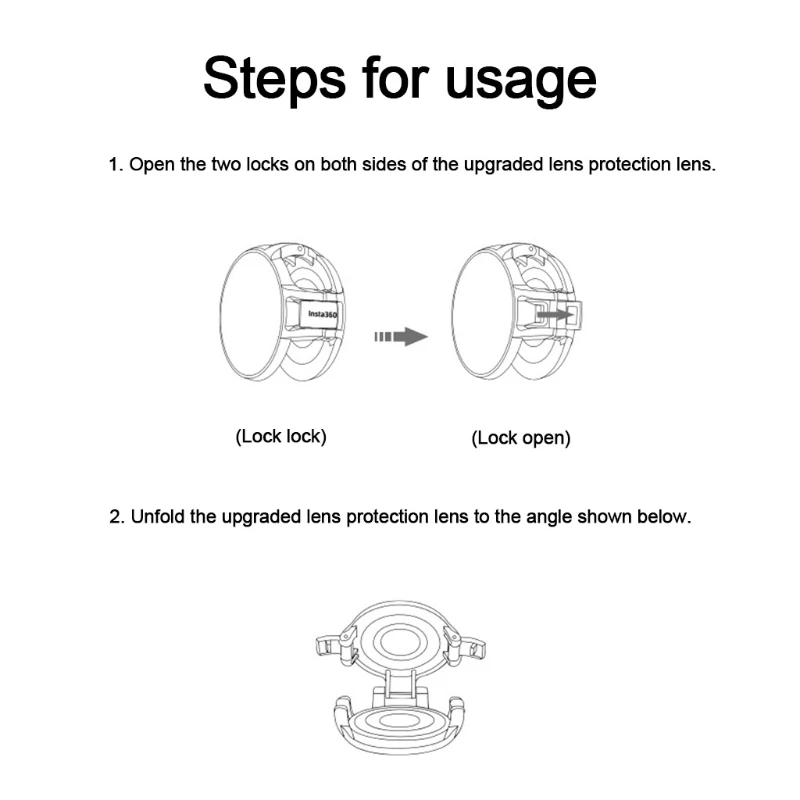 Steps for usage

1. Open the two locks on both sides of the upgraded lens protection lens.

Insta360

(Lock lock)

(Lock open)

2. Unfold the upgraded lens protection lens to the angle shown below.