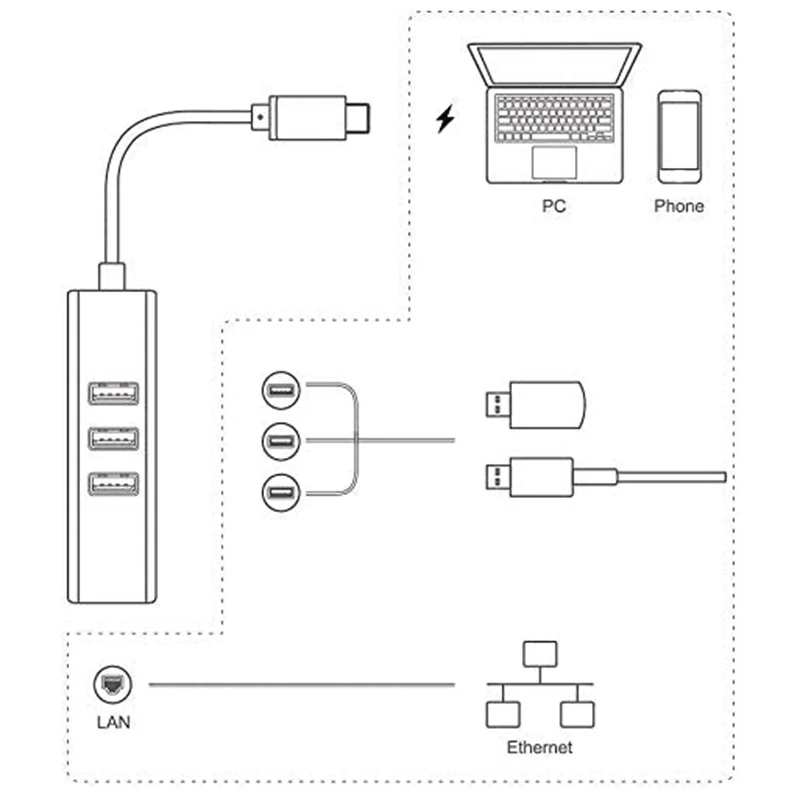 PC
Phone
LAN
Ethernet