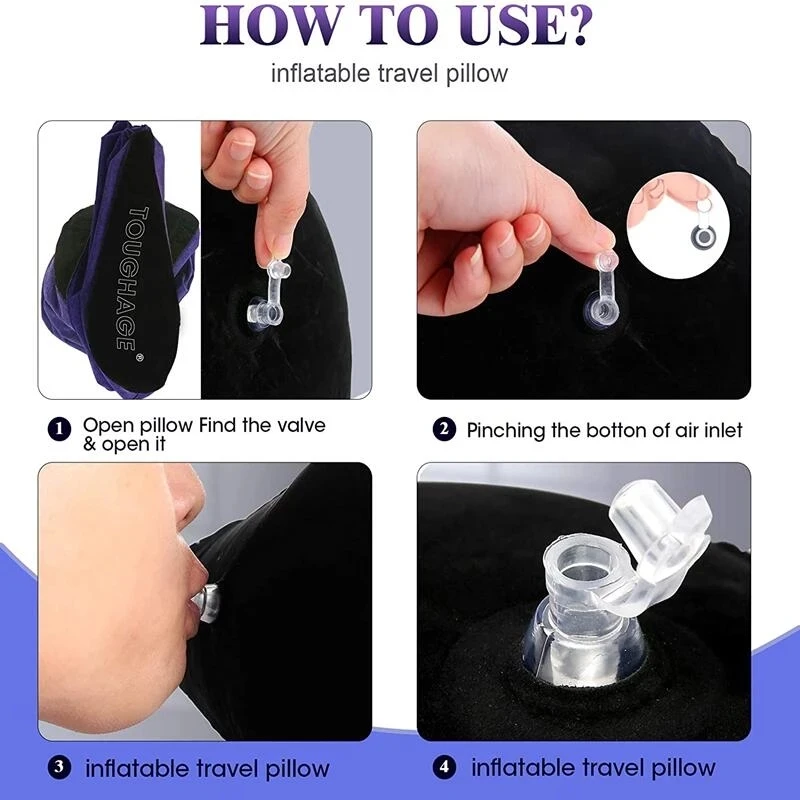 HOW TO USE?

inflatable travel pillow

TOUGHAGE®

1 Open pillow Find the valve & open it

2 Pinching the botton of air inlet

3 inflatable travel pillow

4 inflatable travel pillow