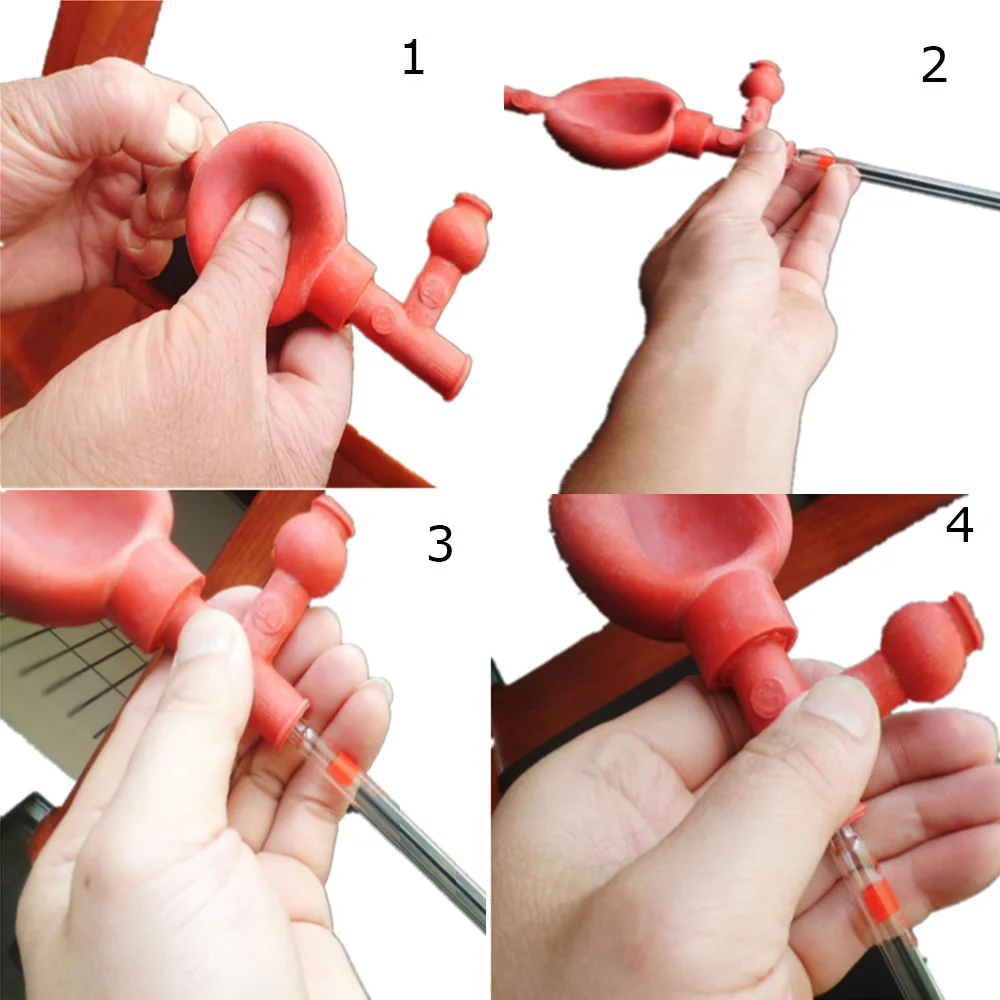 1

2

3

4