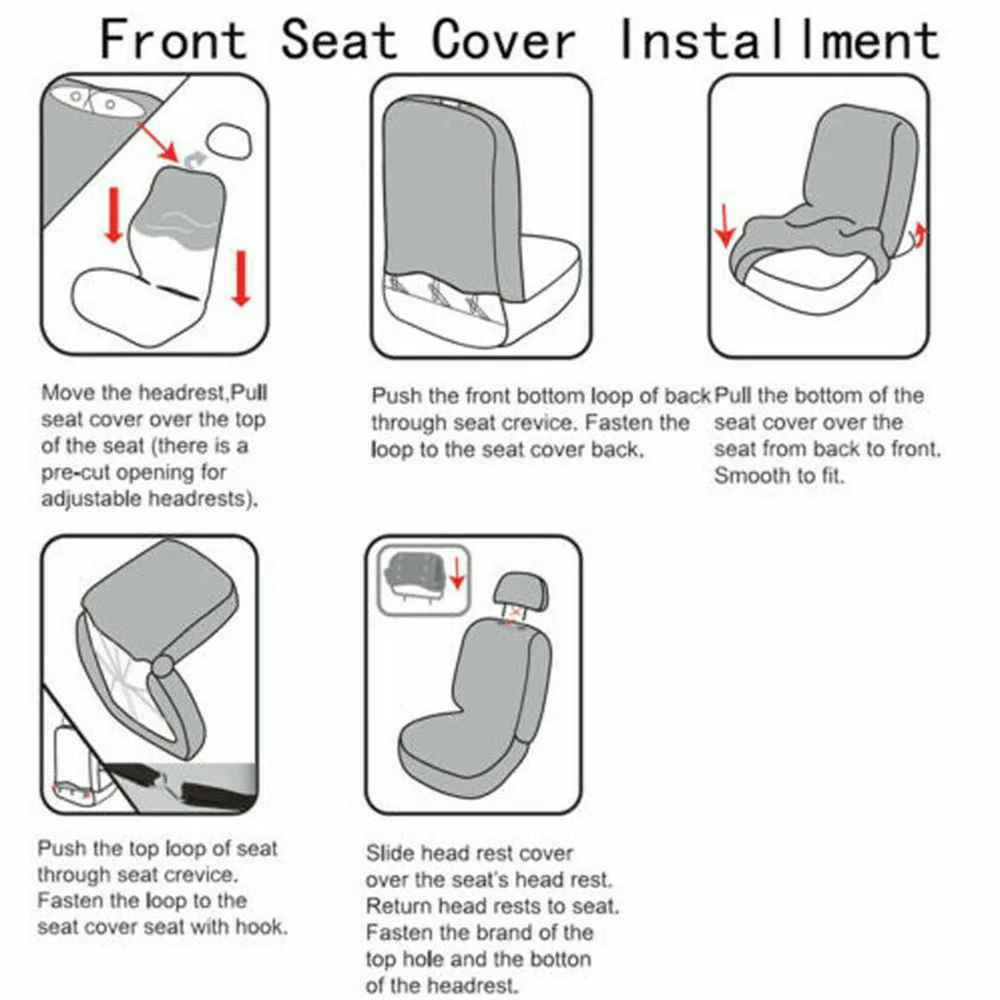 Front Seat Cover Installment

Move the headrest,Pull seat cover over the top of the seat (there is a pre-cut opening for adjustable headrests).

Push the front bottom loop of back through seat crevice. Fasten the loop to the seat cover back.

Pull the bottom of the seat cover over the seat from back to front. Smooth to fit.

Push the top loop of seat through seat crevice. Fasten the loop to the seat cover seat with hook.

Slide head rest cover over the seat's head rest. Return head rests to seat. Fasten the brand of the top hole and the botton of the headrest.