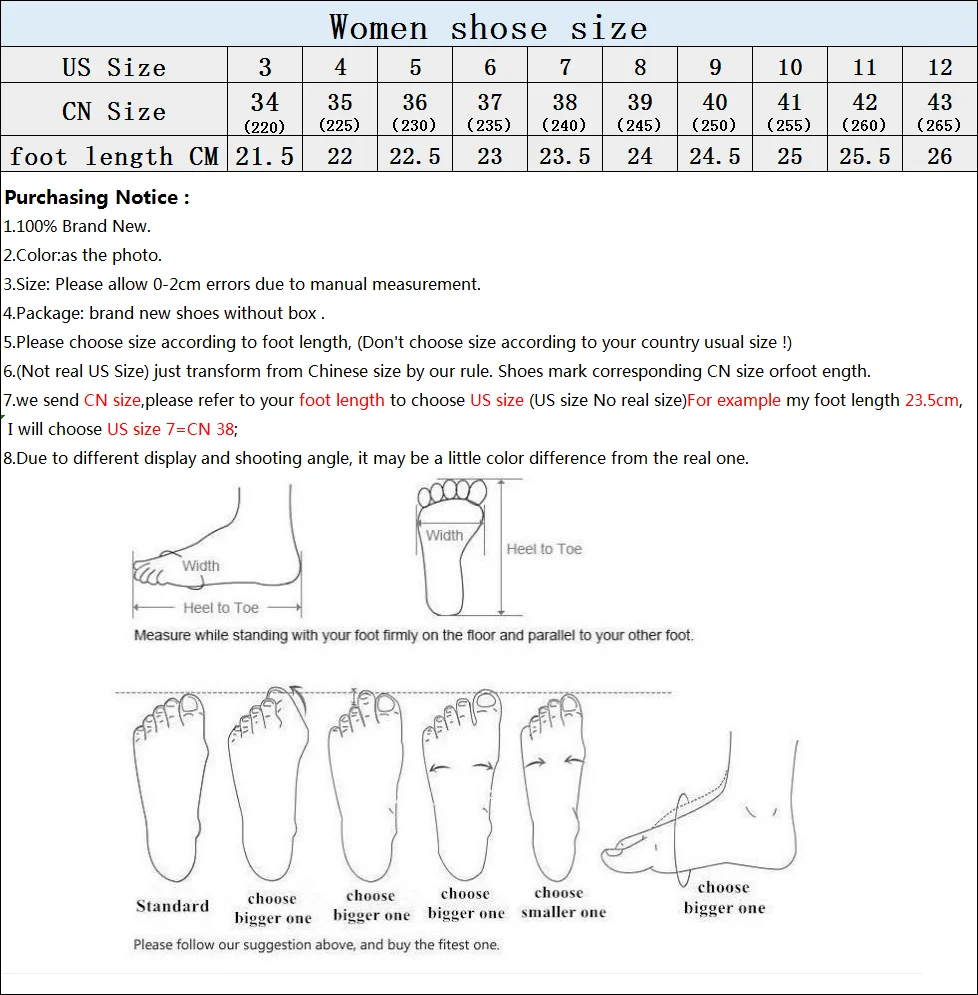 Women shose size

| US Size | 3 | 4 | 5 | 6 | 7 | 8 | 9 | 10 | 11 | 12 |
|---|---|---|---|---|---|---|---|---|---|---|
| CN Size | 34 (220) | 35 (225) | 36 (230) | 37 (235) | 38 (240) | 39 (245) | 40 (250) | 41 (255) | 42 (260) | 43 (265) |
| foot length CM | 21.5 | 22 | 22.5 | 23 | 23.5 | 24 | 24.5 | 25 | 25.5 | 26 |

Purchasing Notice :

1.100% Brand New.

2.Color:as the photo.

3.Size: Please allow 0-2cm errors due to manual measurement.

4.Package: brand new shoes without box .

5.Please choose size according to foot length, (Don't choose size according to your country usual size !)

6.(Not real US Size) just transform from Chinese size by our rule. Shoes mark corresponding CN size orfoot ength.

7.we send CN size,please refer to your foot length to choose US size (US size No real size)For example my foot length 23.5cm, I will choose US size 7=CN 38;

8.Due to different display and shooting angle, it may be a little color difference from the real one.

Width

Heel to Toe

Width

Heel to Toe

Measure while standing with your foot firmly on the floor and parallel to your other foot.

Standard

choose bigger one

choose bigger one

choose bigger one

choose smaller one

choose bigger one

Please follow our suggestion above, and buy the fitest one.