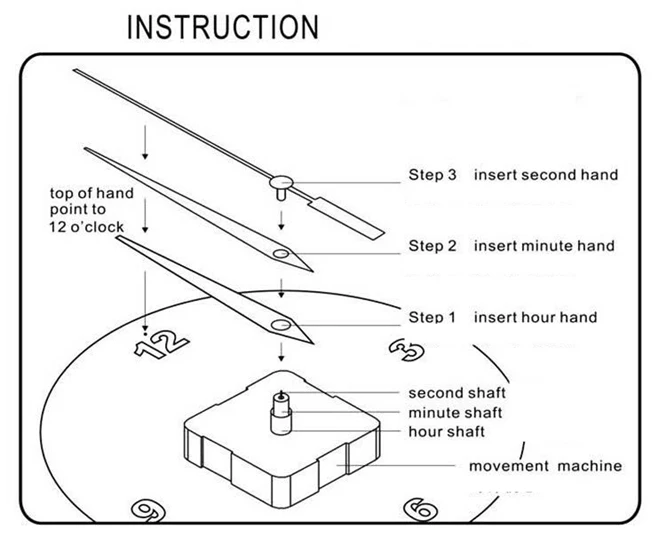 INSTRUCTION

top of hand point to 12 o'clock

Step 3 insert second hand

Step 2 insert minute hand

Step 1 insert hour hand

12

3

second shaft

minute shaft

hour shaft

movement machine

9

6