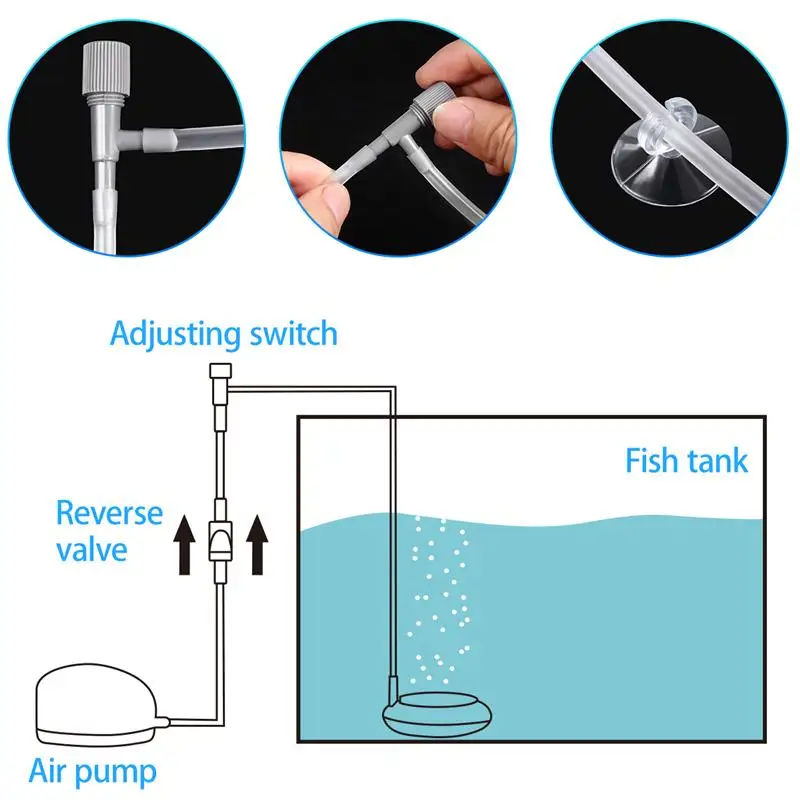 Adjusting switch

Fish tank

Reverse valve

Air pump