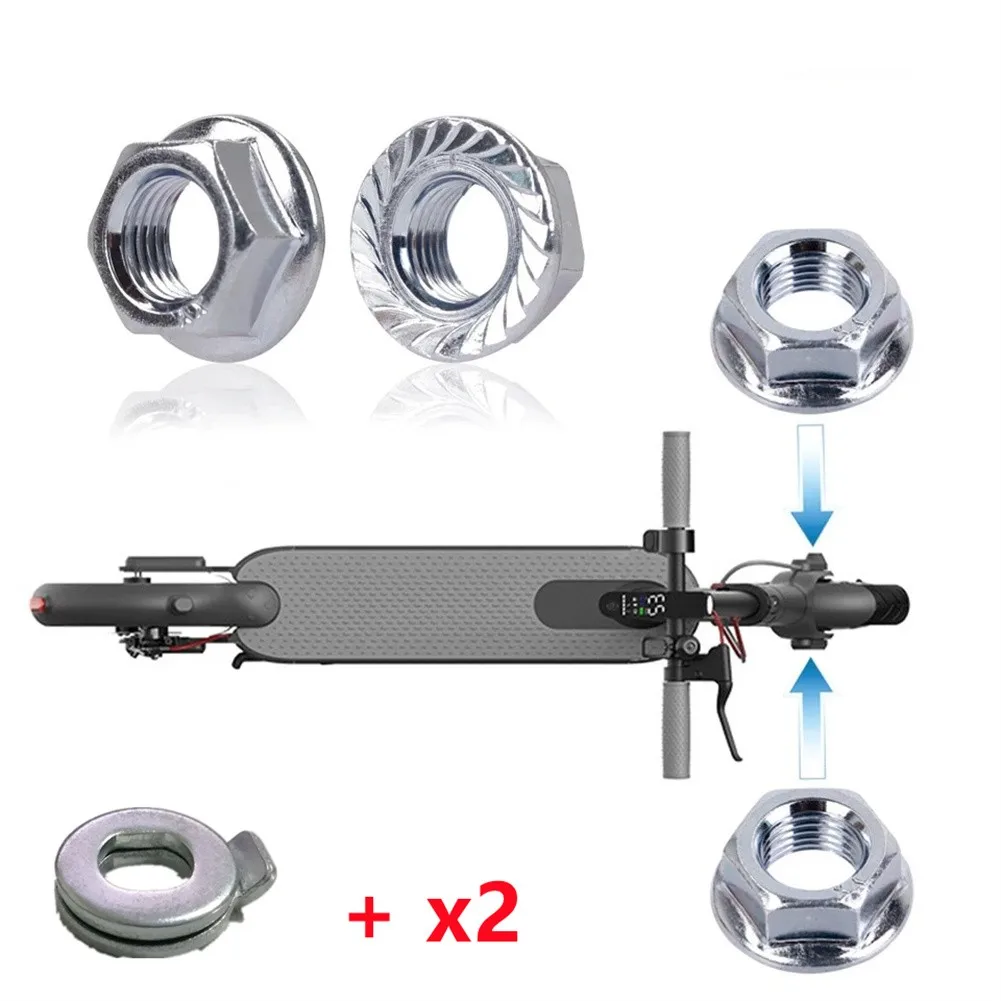 + x2