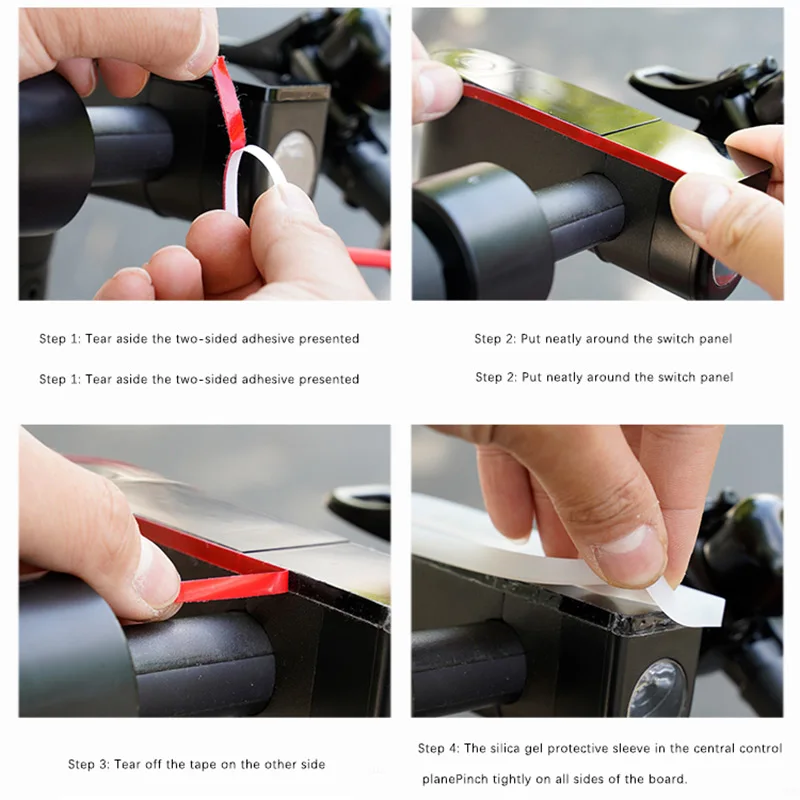 Step 1: Tear aside the two-sided adhesive presented

Step 1: Tear aside the two-sided adhesive presented

Step 2: Put neatly around the switch panel

Step 2: Put neatly around the switch panel

Step 3: Tear off the tape on the other side

Step 4: The silica gel protective sleeve in the central control planePinch tightly on all sides of the board.