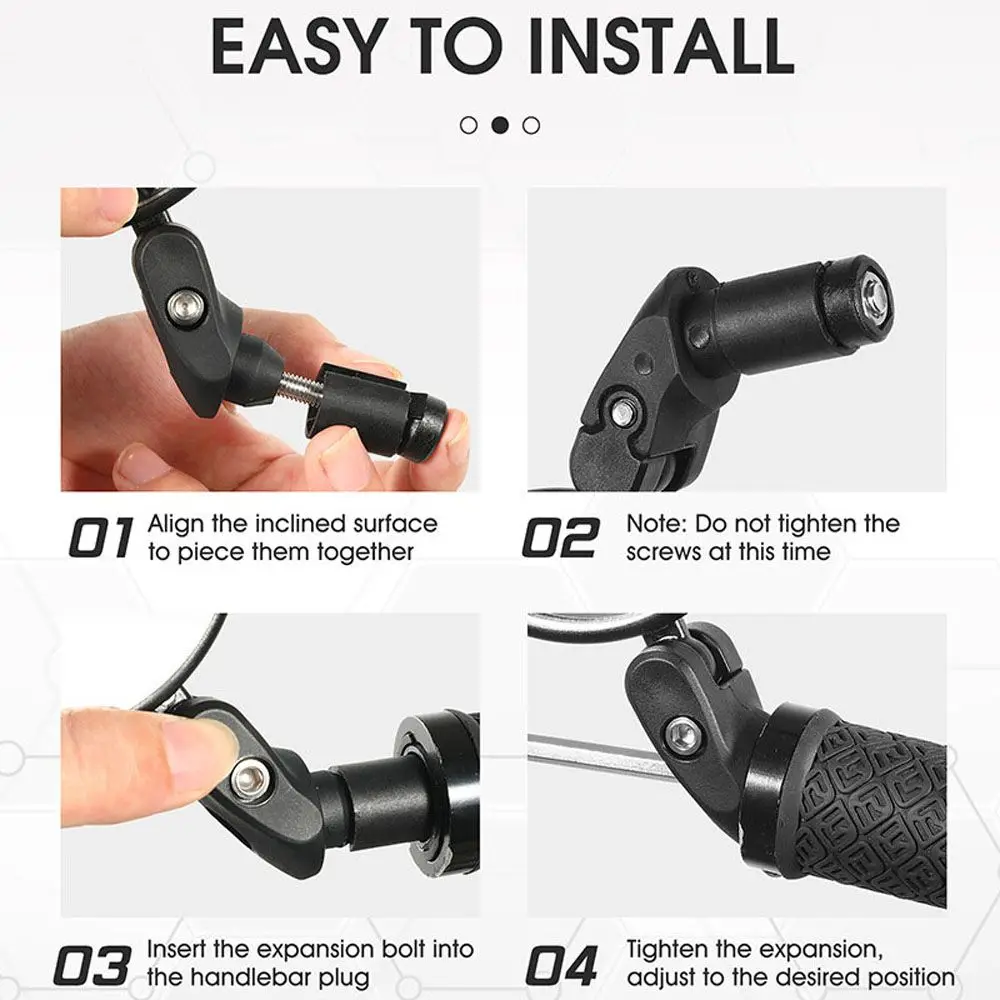 EASY TO INSTALL

01 Align the inclined surface to piece them together

02 Note: Do not tighten the screws at this time

03 Insert the expansion bolt into the handlebar plug

04 Tighten the expansion, adjust to the desired position