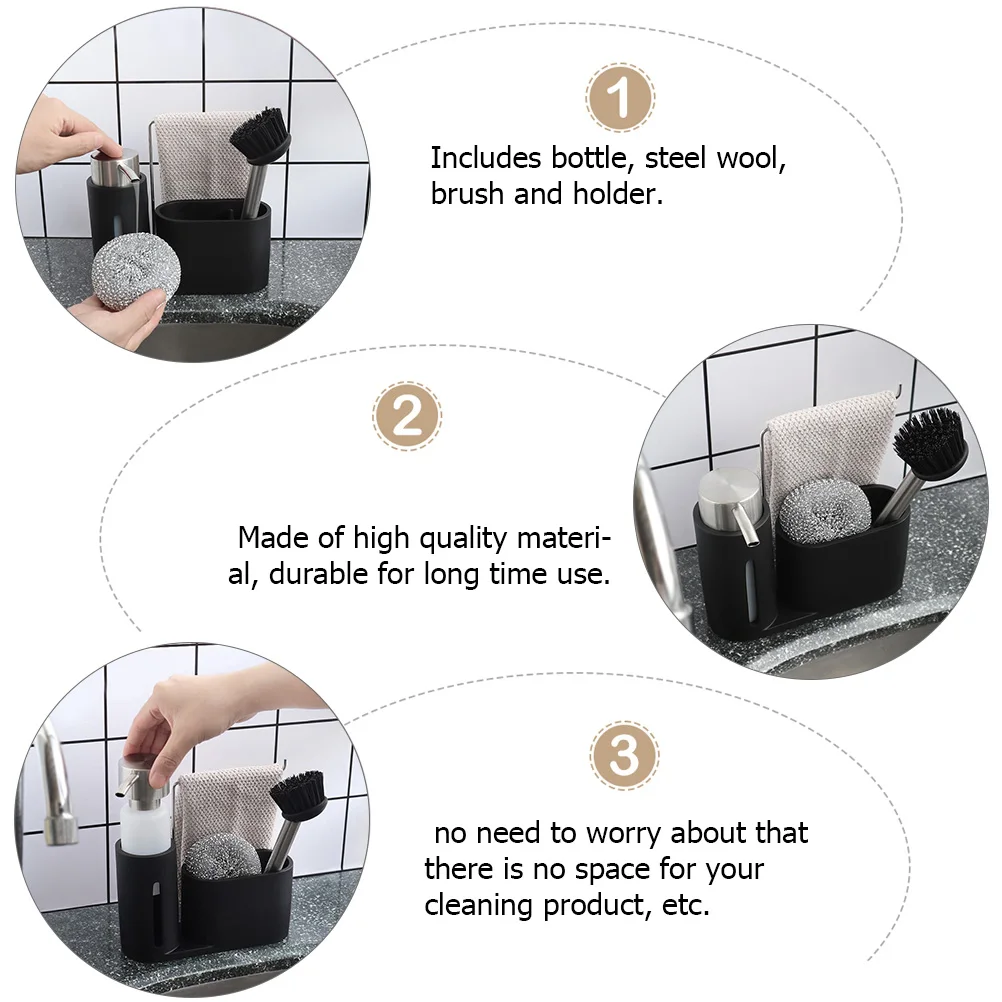 1

Includes bottle, steel wool, brush and holder.

2

Made of high quality material, durable for long time use.

3

no need to worry about that there is no space for your cleaning product, etc.