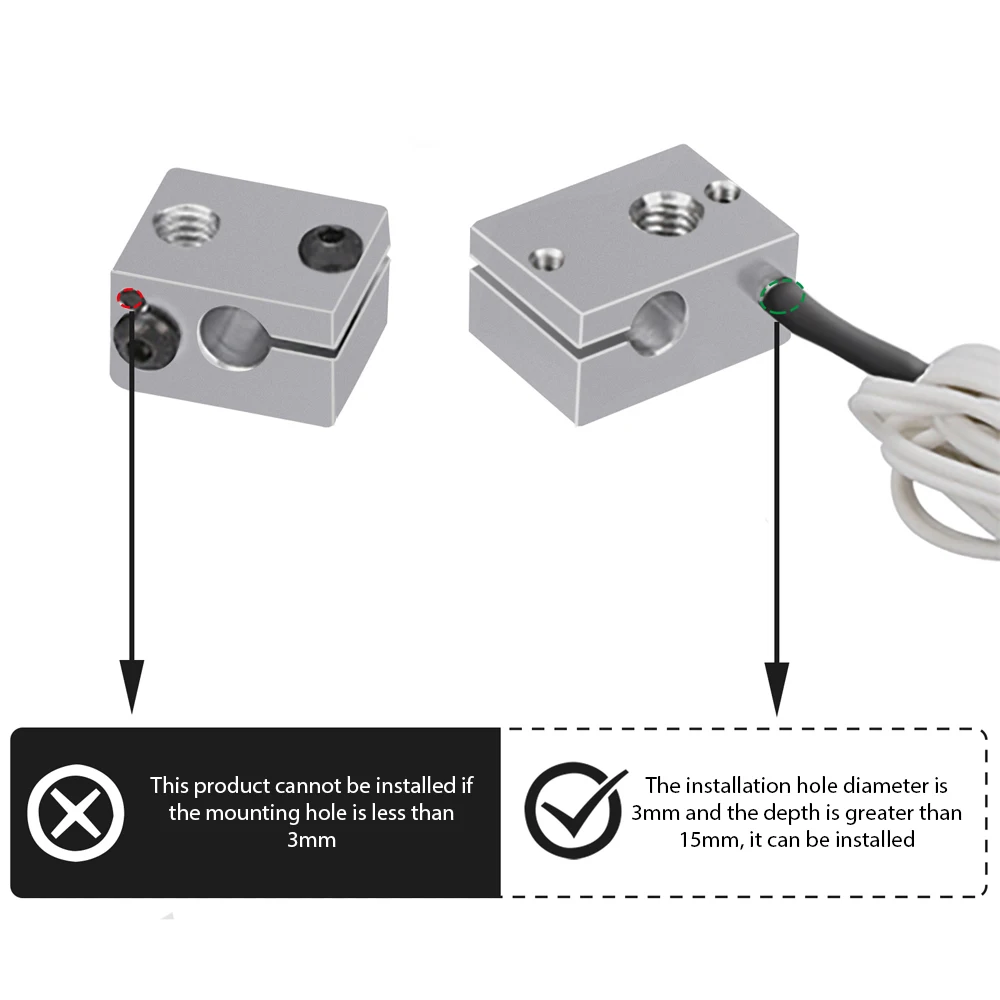 This product cannot be installed if the mounting hole is less than 3mm

The installation hole diameter is 3mm and the depth is greater than 15mm, it can be installed