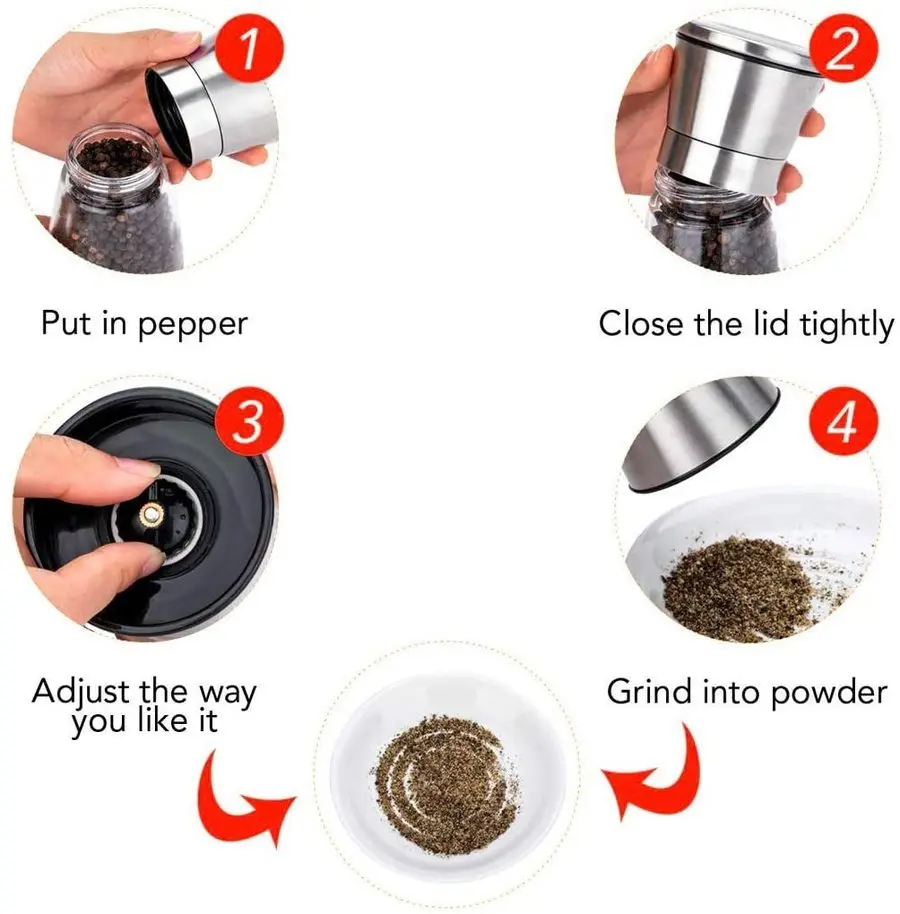 1

Put in pepper

2

Close the lid tightly

3

Adjust the way you like it

4

Grind into powder