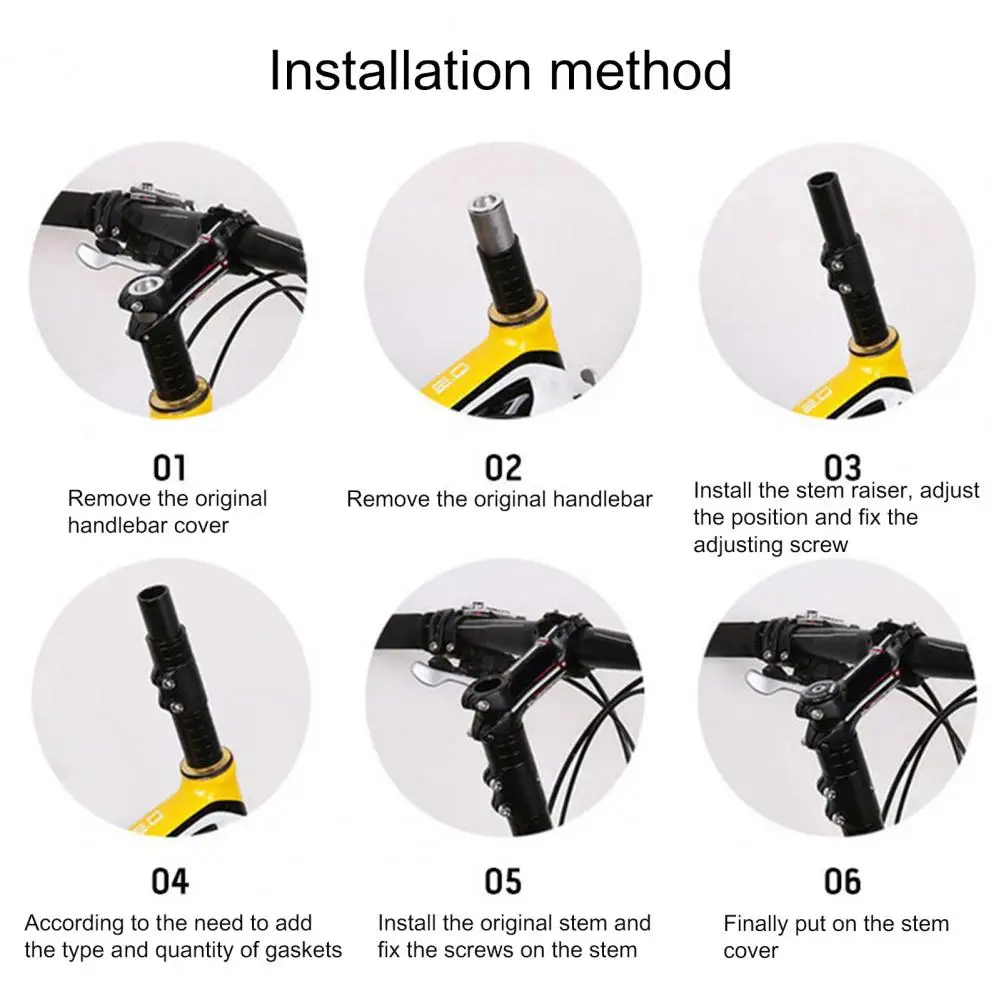 Installation method

01
Remove the original handlebar cover

02
Remove the original handlebar

03
Install the stem raiser, adjust the position and fix the adjusting screw

04
According to the need to add the type and quantity of gaskets

05
Install the original stem and fix the screws on the stem

06
Finally put on the stem cover