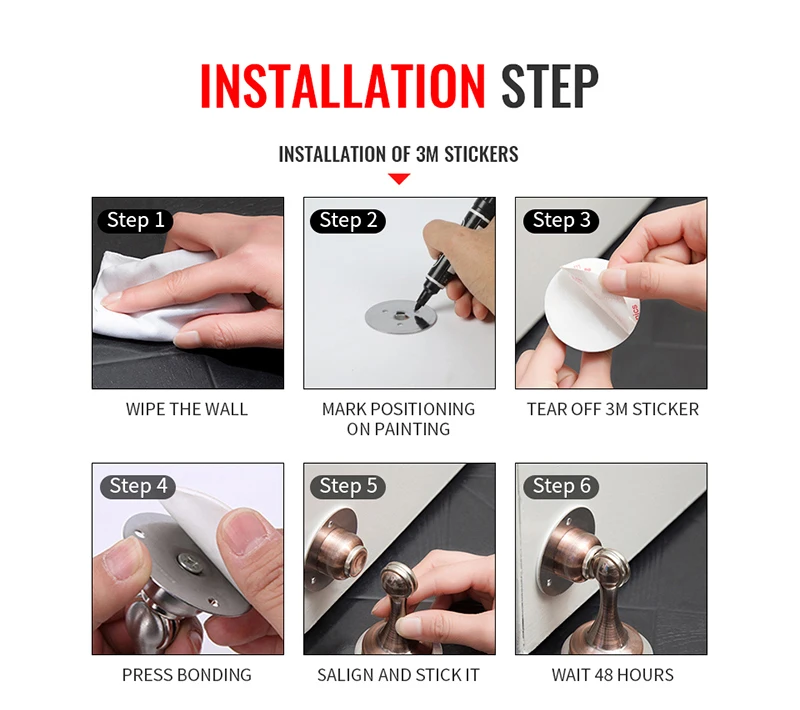 INSTALLATION STEP

INSTALLATION OF 3M STICKERS

Step 1
WIPE THE WALL

Step 2
MARK POSITIONING ON PAINTING

Step 3
TEAR OFF 3M STICKER

Step 4
PRESS BONDING

Step 5
SALIGN AND STICK IT

Step 6
WAIT 48 HOURS