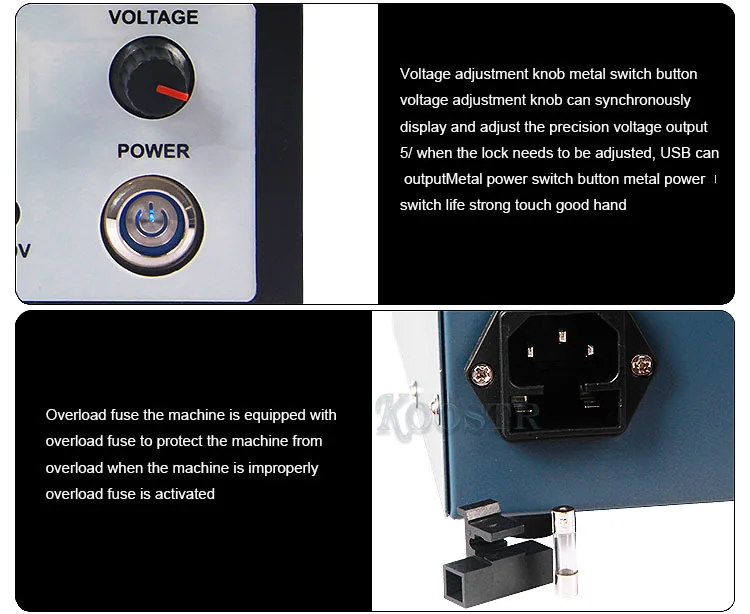 VOLTAGE

POWER

V

Voltage adjustment knob metal switch button voltage adjustment knob can synchronously display and adjust the precision voltage output 5/ when the lock needs to be adjusted, USB can outputMetal power switch button metal power switch life strong touch good hand

Overload fuse the machine is equipped with overload fuse to protect the machine from overload when the machine is improperly overload fuse is activated

KOOSTR