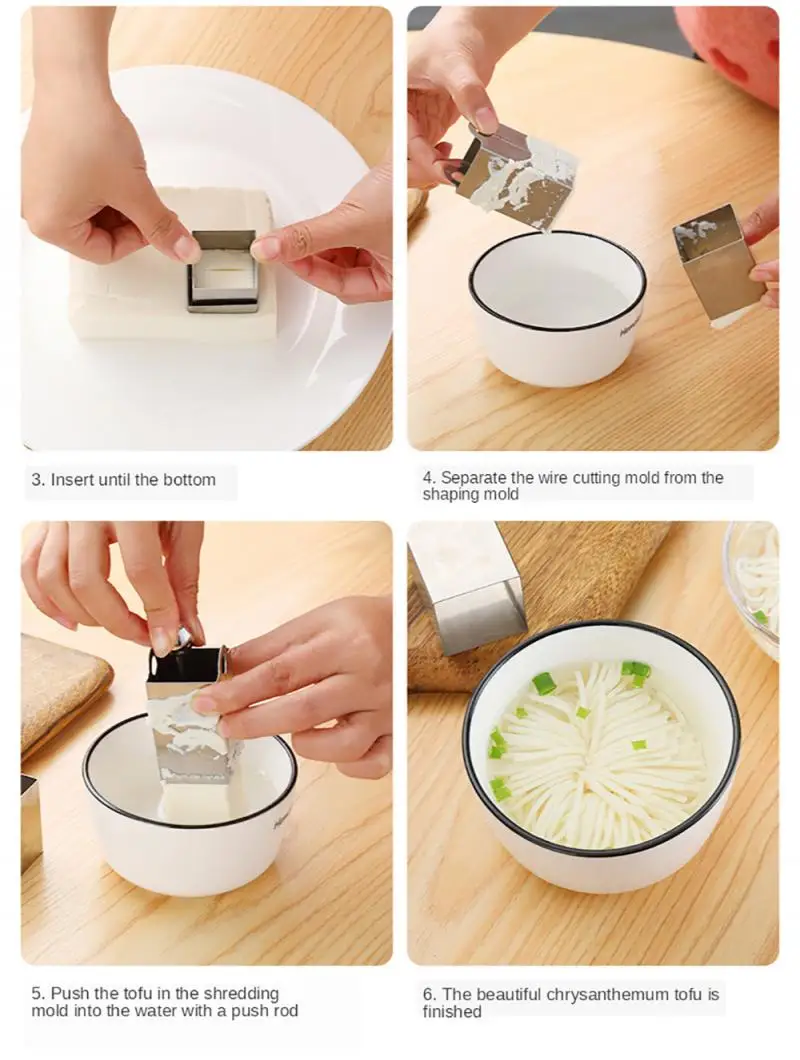 3. Insert until the bottom

4. Separate the wire cutting mold from the shaping mold

5. Push the tofu in the shredding mold into the water with a push rod

6. The beautiful chrysanthemum tofu is finished