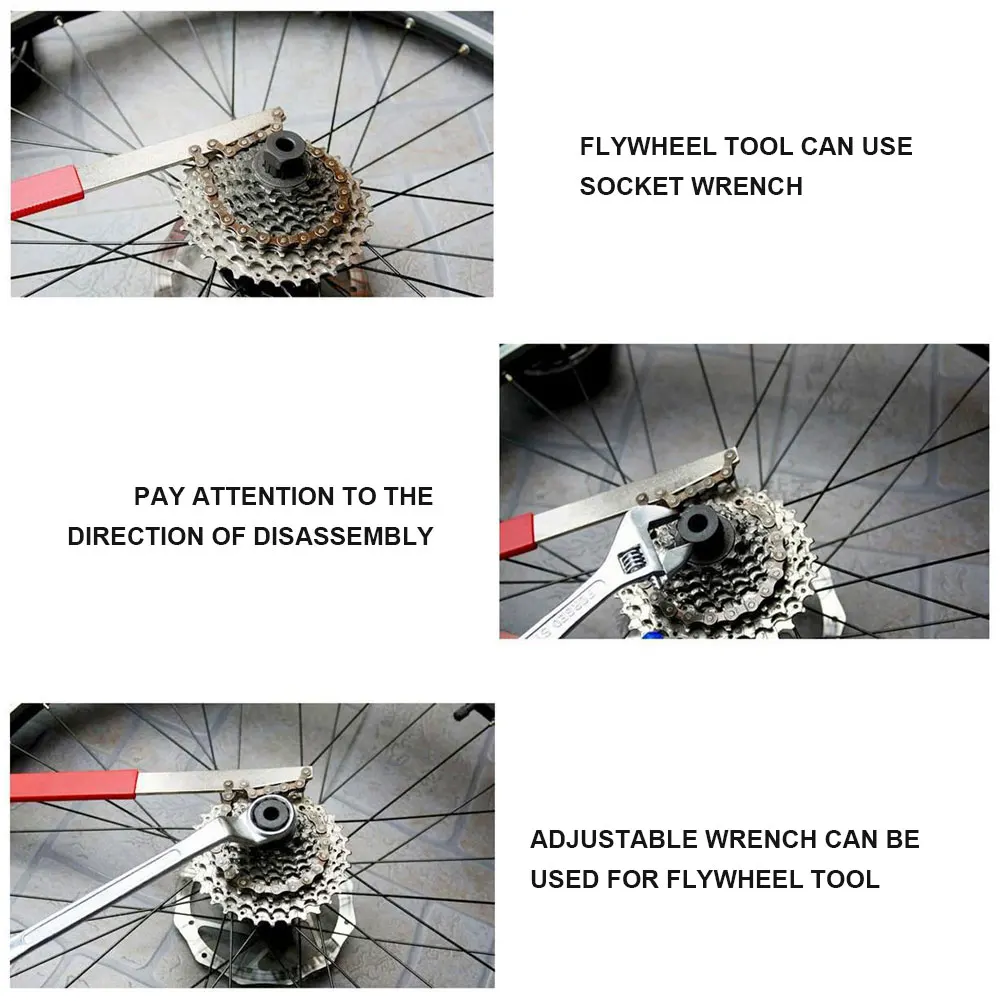 FLYWHEEL TOOL CAN USE SOCKET WRENCH

PAY ATTENTION TO THE DIRECTION OF DISASSEMBLY

ADJUSTABLE WRENCH CAN BE USED FOR FLYWHEEL TOOL