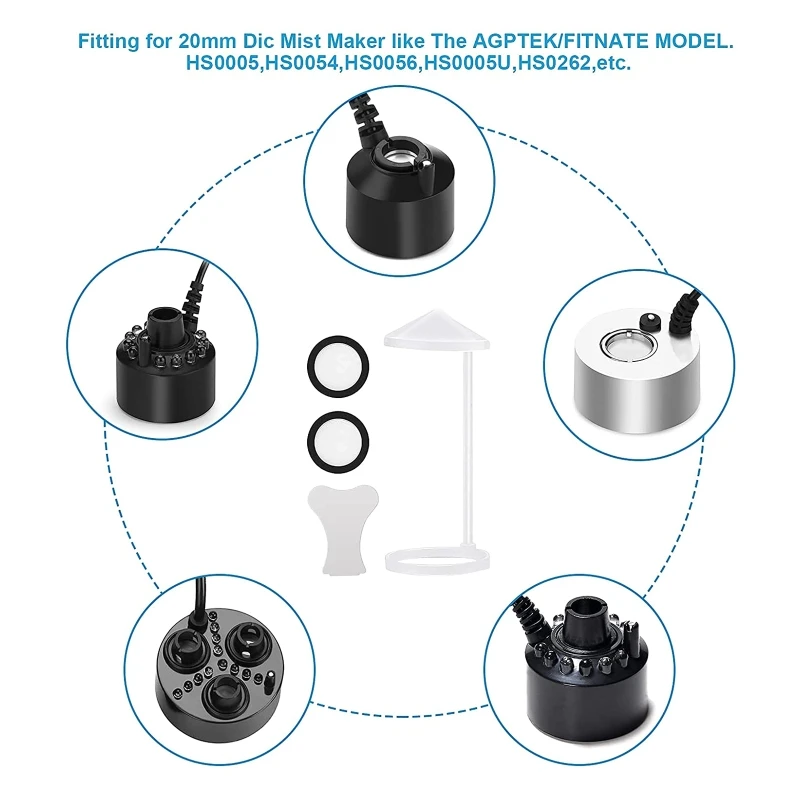 Fitting for 20mm Dic Mist Maker like The AGPTEK/FITNATE MODEL.
HS0005,HS0054,HS0056,HS0005U,HS0262,etc.