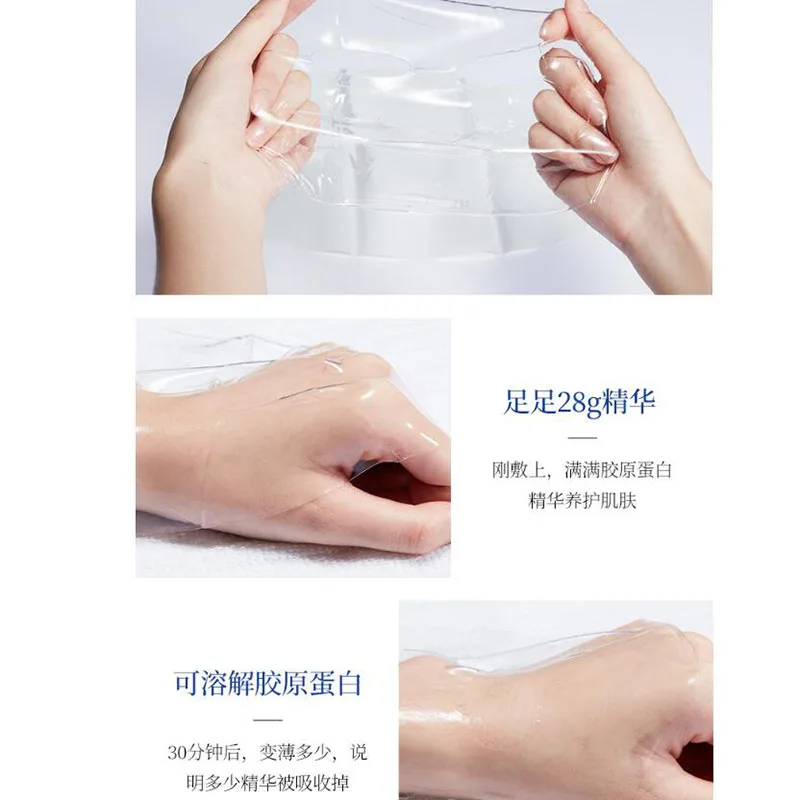 足足28g精华

刚敷上，满满胶原蛋白精华养护肌肤

可溶解胶原蛋白

30分钟后，变薄多少，说明多少精华被吸收掉