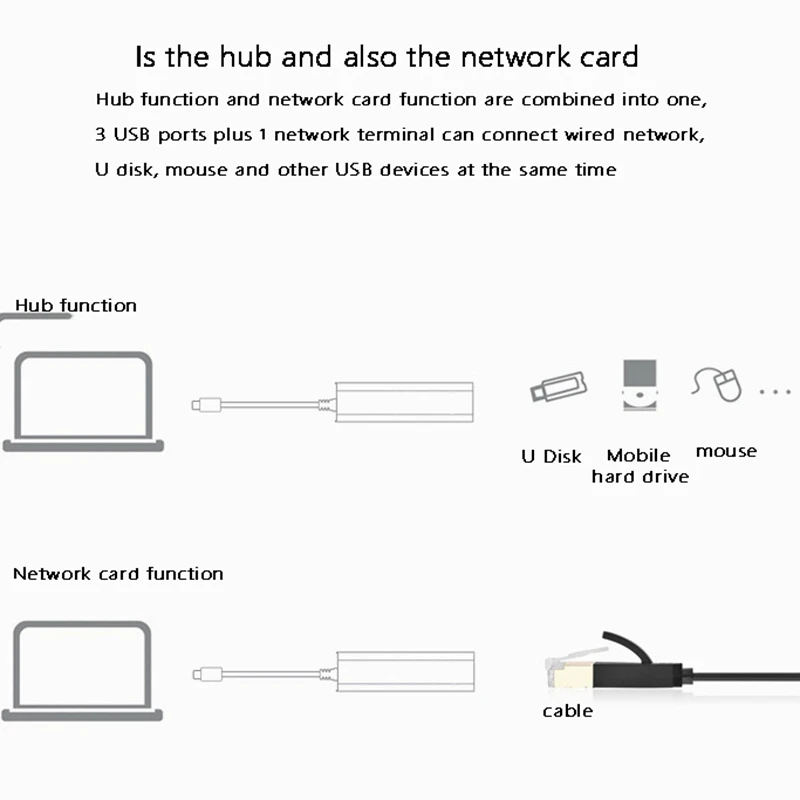 Is the hub and also the network card

Hub function and network card function are combined into one, 3 USB ports plus 1 network terminal can connect wired network, U disk, mouse and other USB devices at the same time

Hub function

U Disk

Mobile hard drive

mouse

...

Network card function

cable