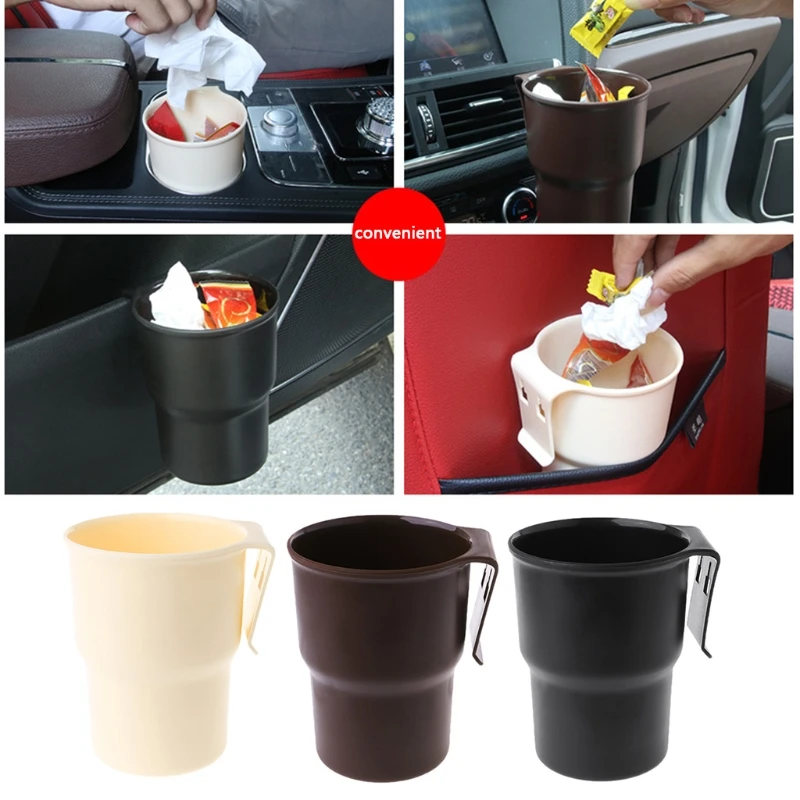 convenient