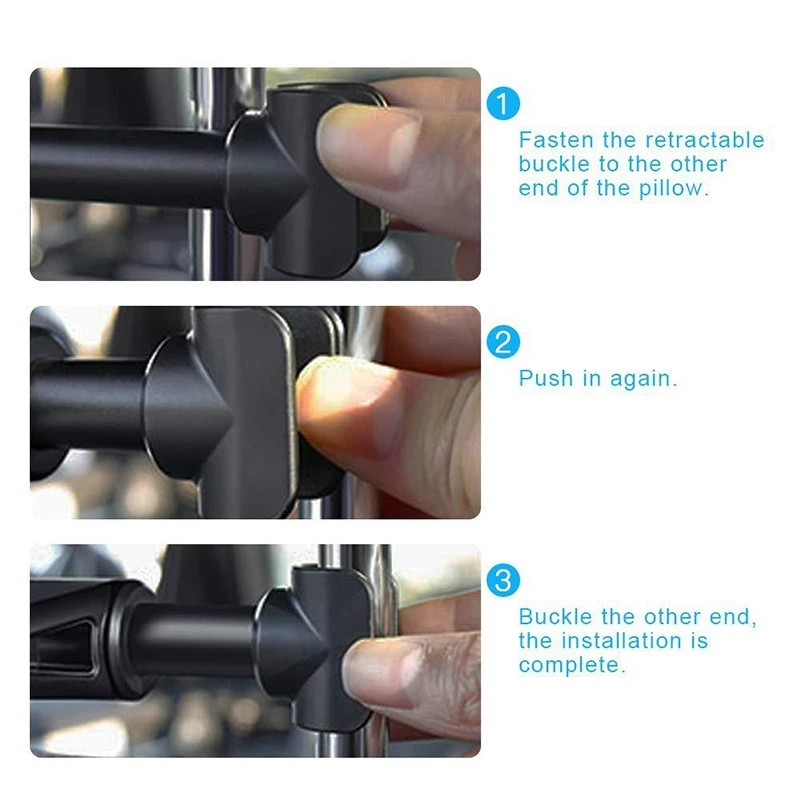 1
Fasten the retractable buckle to the other end of the pillow.

2
Push in again.

3
Buckle the other end, the installation is complete.